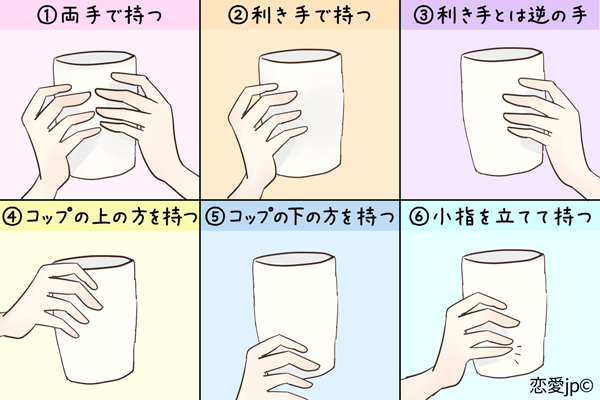 ①両手で持つ

②利き手で持つ

③利き手とは逆の手

④コップの上の方を持つ

⑤コップの下の方を持つ

⑥小指を立てて持つ

恋愛jp©