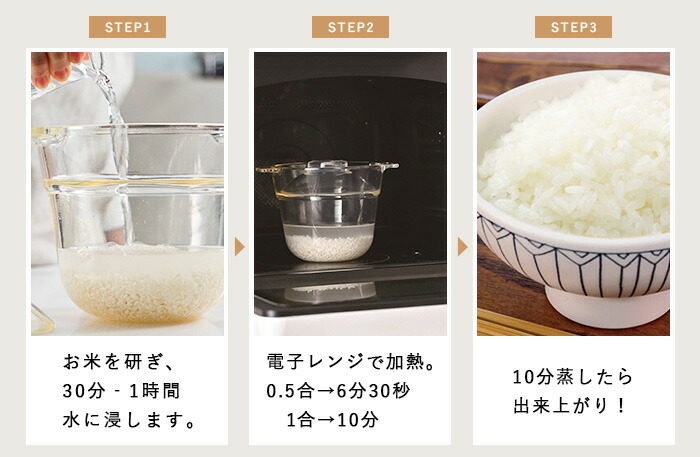 STEP1

お米を研ぎ、
30分 - 1時間
水に浸します。

STEP2

電子レンジで加熱。
0.5合→6分30秒
1合→10分

STEP3

10分蒸したら
出来上がり！