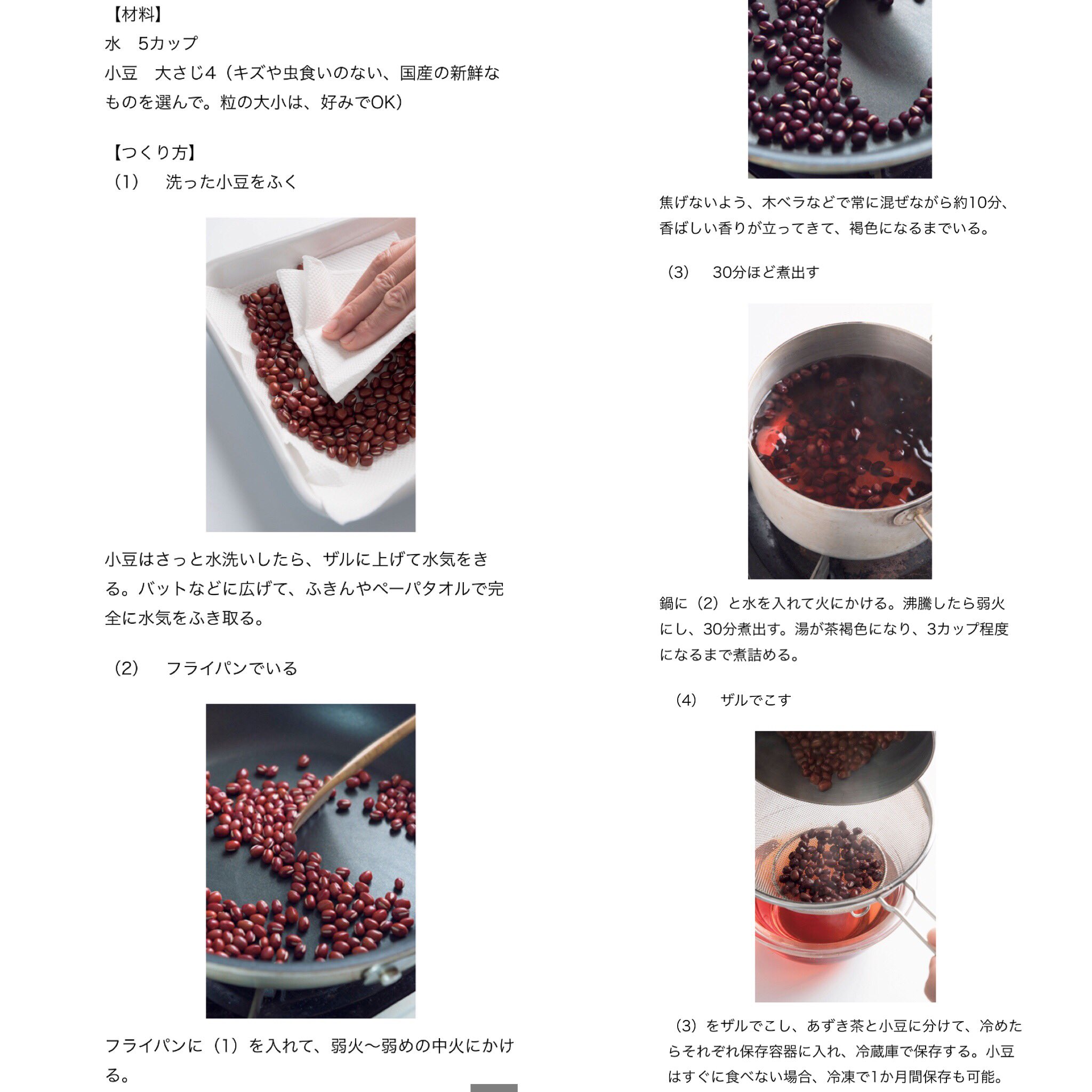 【材料】
水　5カップ
小豆　大さじ4（キズや虫食いのない、国産の新鮮なものを選んで。粒の大小は、好みでOK）

【つくり方】
（1）　洗った小豆をふく

小豆はさっと水洗いしたら、ザルに上げて水気をきる。バットなどに広げて、ふきんやペーパタオルで完全に水気をふき取る。

（2）　フライパンでいる

フライパンに（1）を入れて、弱火〜弱めの中火にかける。

焦げないよう、木ベラなどで常に混ぜながら約10分、香ばしい香りが立ってきて、褐色になるまでいる。

（3）　30分ほど煮出す

鍋に（2）と水を入れて火にかける。沸騰したら弱火にし、30分煮出す。湯が茶褐色になり、3カップ程度になるまで煮詰める。

（4）　ザルでこす

（3）をザルでこし、あずき茶と小豆に分けて、冷めたらそれぞれ保存容器に入れ、冷蔵庫で保存する。小豆はすぐに食べない場合、冷凍で1か月間保存も可能。