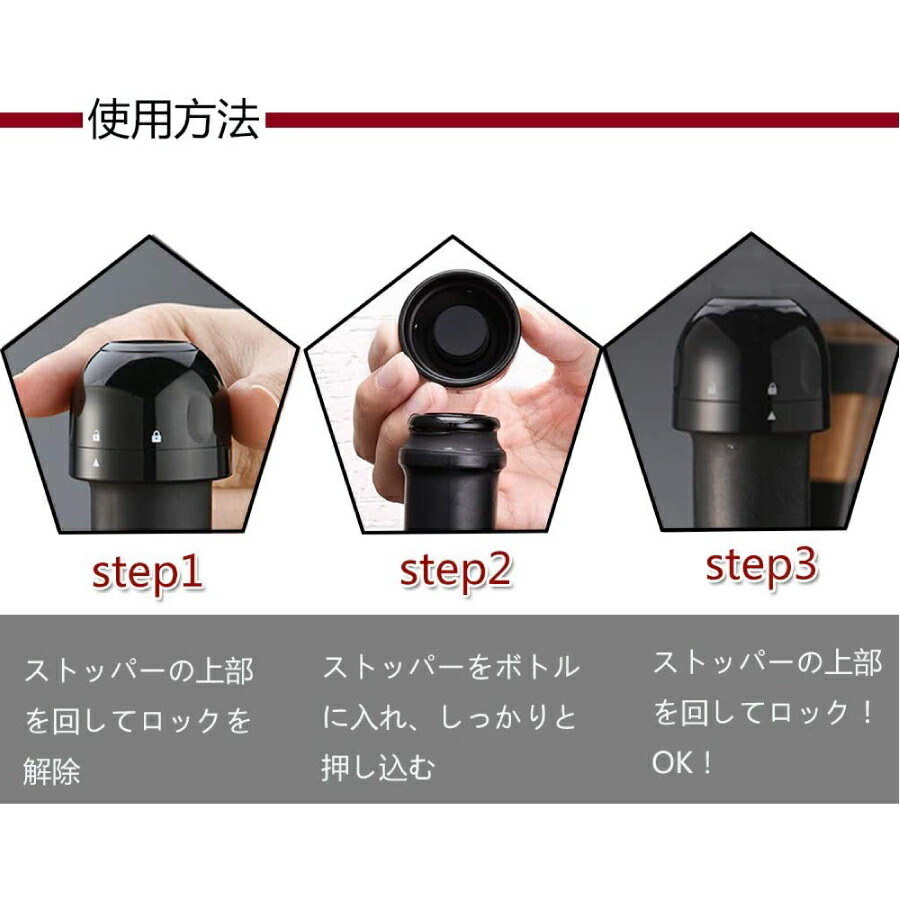 使用方法

step1

step2

step3

ストッパーの上部を回してロックを解除

ストッパーをボトルに入れ、しっかりと押し込む

ストッパーの上部を回してロック！OK！