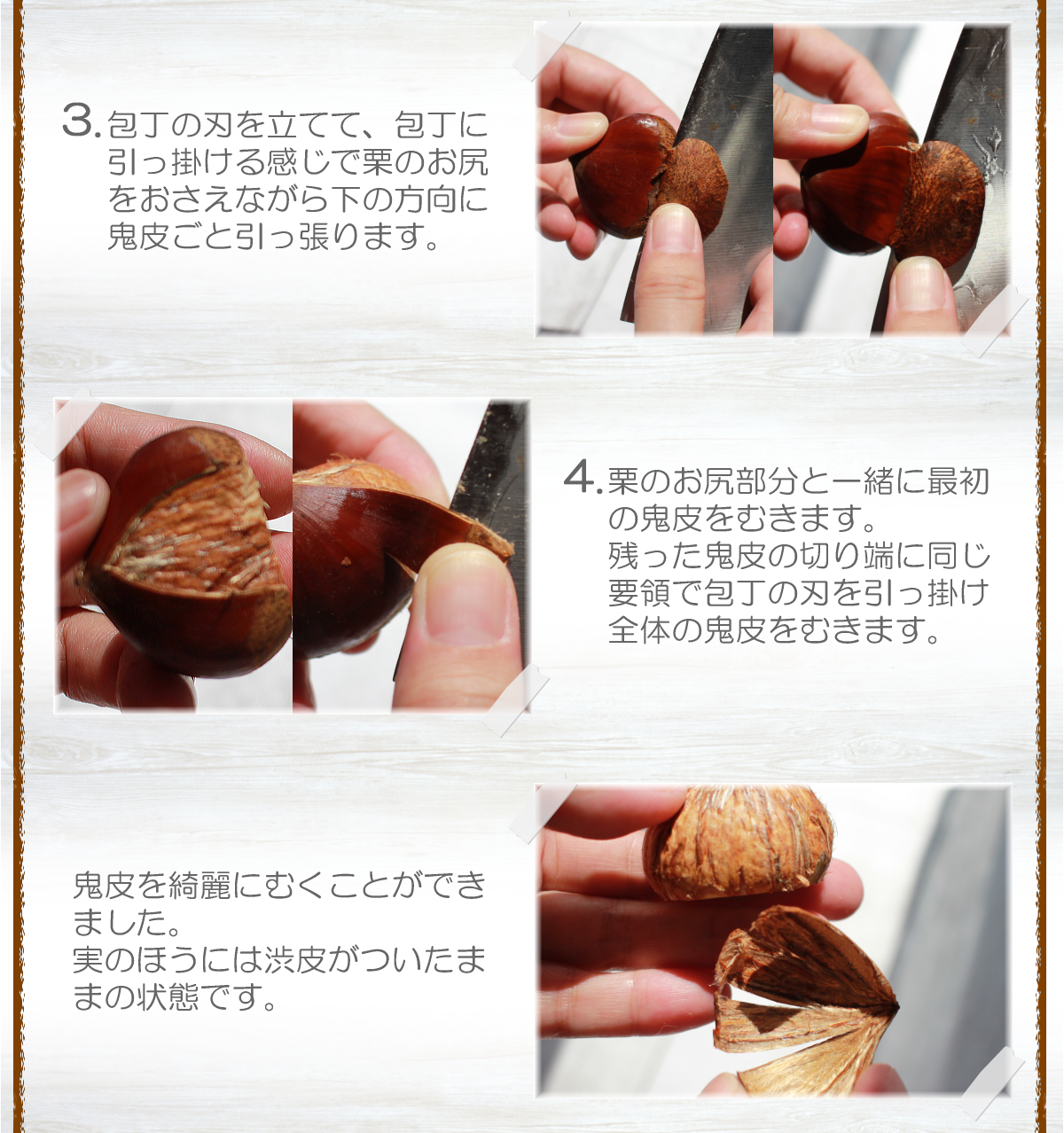 3. 包丁の刃を立てて、包丁に引っ掛ける感じで栗のお尻をおさえながら下の方向に鬼皮ごと引っ張ります。

4. 栗のお尻部分と一緒に最初の鬼皮をむきます。
残った鬼皮の切り端に同じ要領で包丁の刃を引っ掛け全体の鬼皮をむきます。

鬼皮を綺麗にむくことができました。
実のほうには渋皮がついたままの状態です。