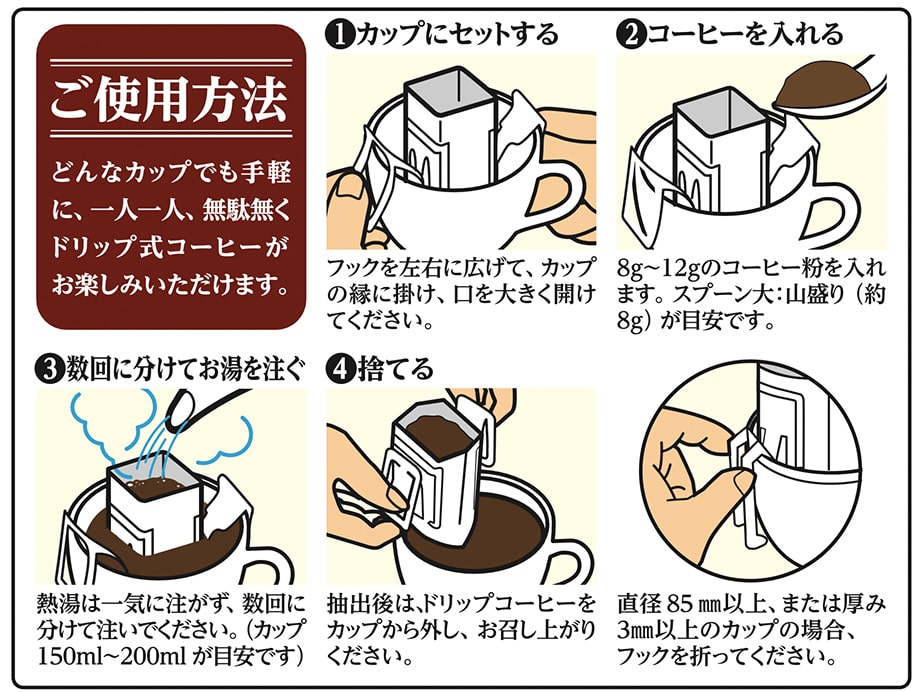 ご使用方法

どんなカップでも手軽に、一人一人、無駄無くドリップ式コーヒーがお楽しみいただけます。

❶カップにセットする

フックを左右に広げて、カップの縁に掛け、口を大きく開けてください。

❷コーヒーを入れる

8g~12gのコーヒー粉を入れます。スプーン大:山盛り(約8g)が目安です。

❸数回に分けてお湯を注ぐ

熱湯は一気に注がず、数回に分けて注いでください。(カップ150ml~200mlが目安です)

❹捨てる

抽出後は、ドリップコーヒーをカップから外し、お召し上がりください。

直径85㎜以上、または厚み3㎜以上のカップの場合、フックを折ってください。