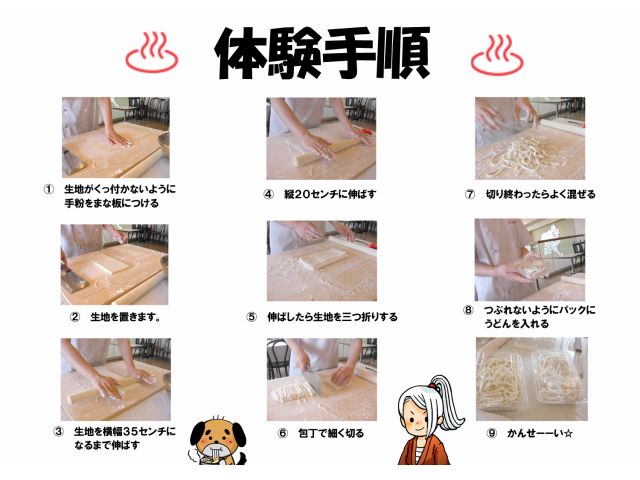 体験手順

① 生地がくっ付かないように手粉をまな板につける

② 生地を置きます。

③ 生地を横幅35センチになるまで伸ばす

④ 縦20センチに伸ばす

⑤ 伸ばしたら生地を三つ折りする

⑥ 包丁で細く切る

⑦ 切り終わったらよく混ぜる

⑧ つぶれないようにパックにうどんを入れる

⑨ かんせーーい☆