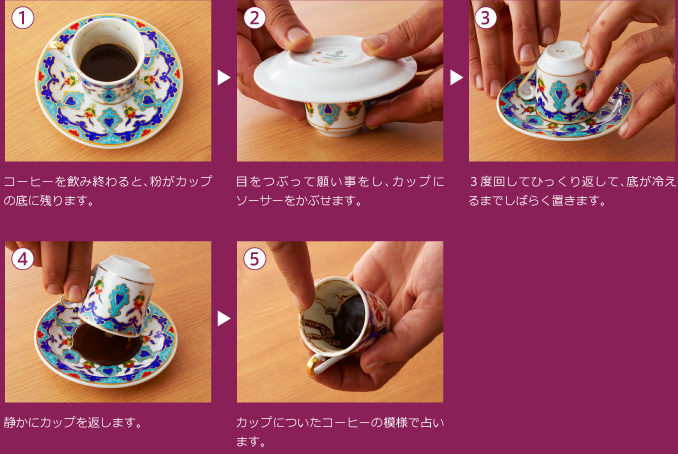 ①

コーヒーを飲み終わると、粉がカップの底に残ります。

②

目をつぶって願い事をし、カップにソーサーをかぶせます。

③

３度回してひっくり返して、底が冷えるまでしばらく置きます。

④

静かにカップを返します。

⑤

カップについたコーヒーの模様で占います。