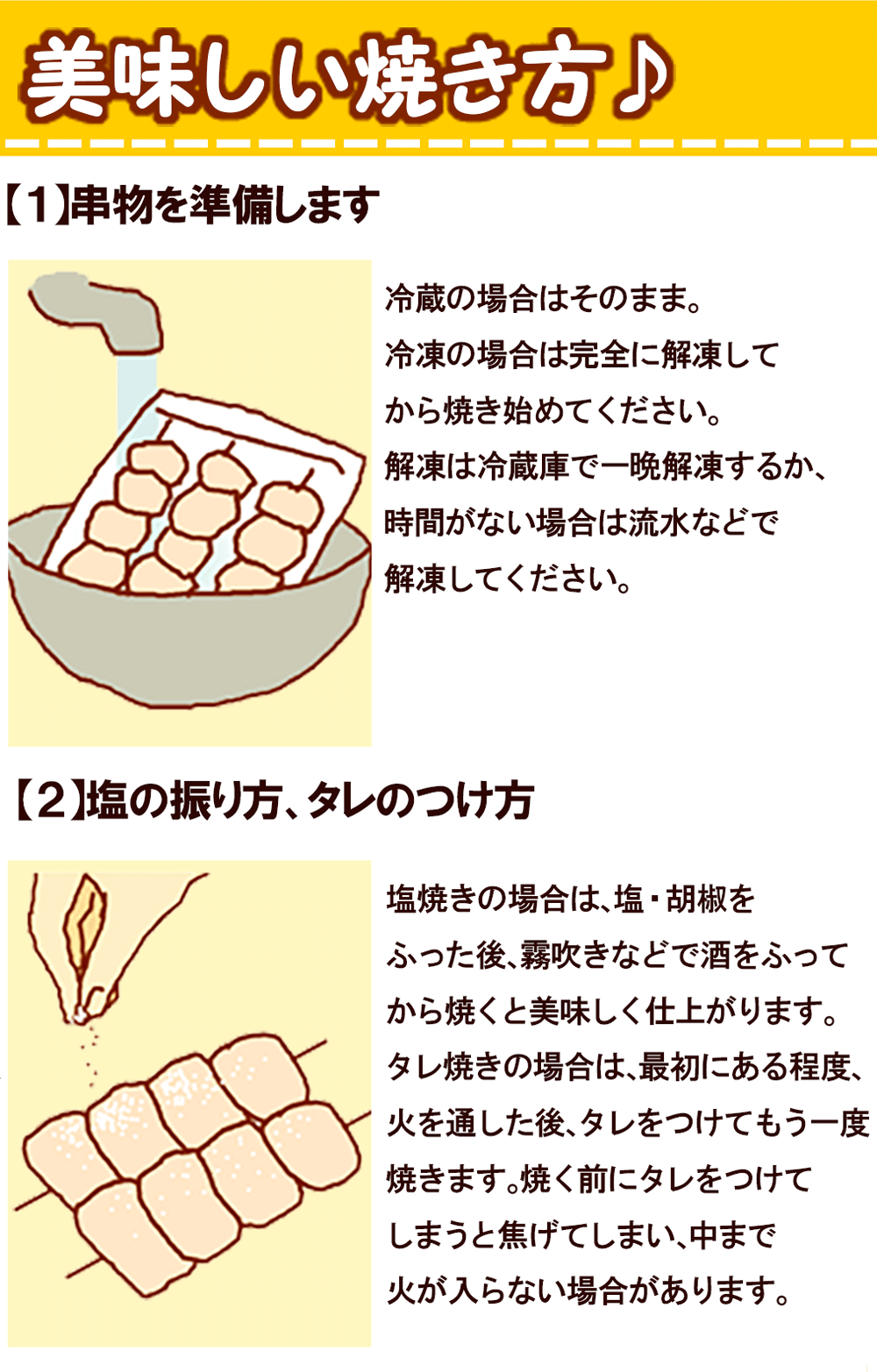 美味しい焼き方♪

【1】串物を準備します

冷蔵の場合はそのまま。
冷凍の場合は完全に解凍してから焼き始めてください。
解凍は冷蔵庫で一晩解凍するか、時間がない場合は流水などで解凍してください。

【2】塩の振り方、タレのつけ方

塩焼きの場合は、塩・胡椒をふった後、霧吹きなどで酒をふってから焼くと美味しく仕上がります。
タレ焼きの場合は、最初にある程度、火を通した後、タレをつけてもう一度焼きます。焼く前にタレをつけてしまうと焦げてしまい、中まで火が入らない場合があります。