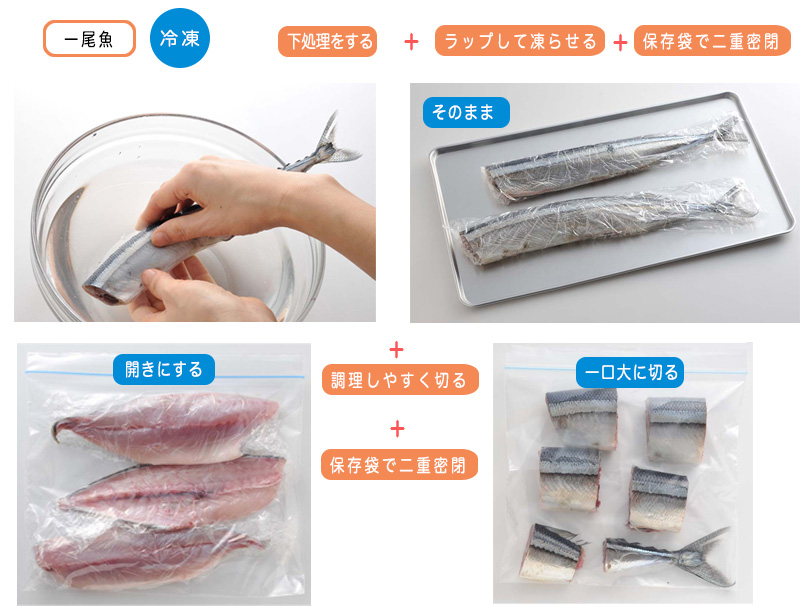 一尾魚 冷凍

下処理をする ＋ ラップして凍らせる ＋ 保存袋で二重密閉

そのまま

開きにする

＋

調理しやすく切る

＋

保存袋で二重密閉

一口大に切る