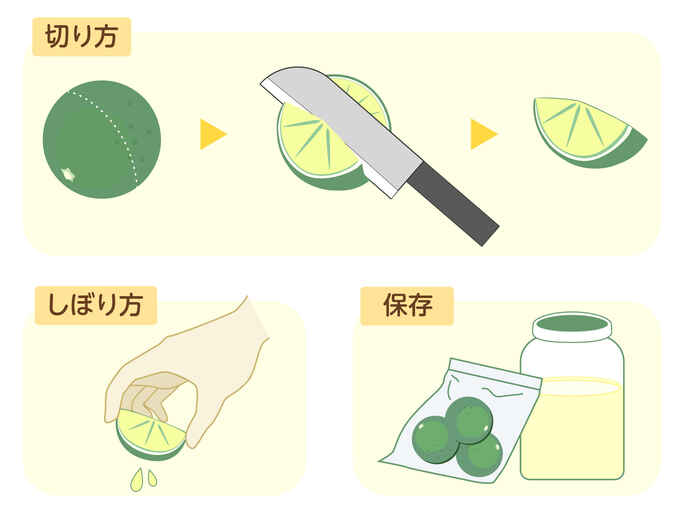 切り方

しぼり方

保存