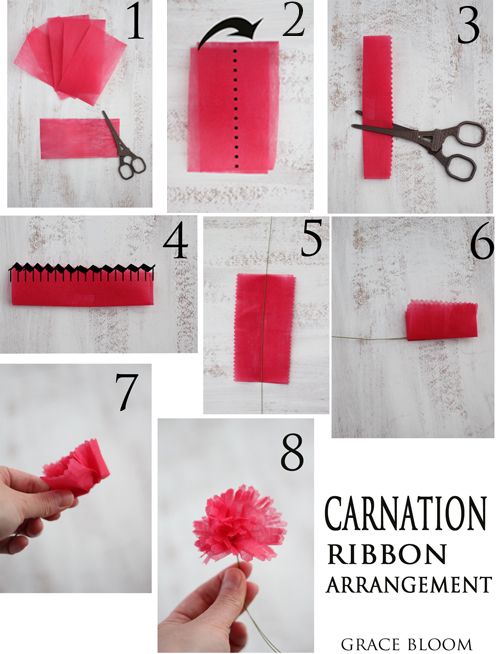 1

2

3

4

5

6

7

8

CARNATION
RIBBON
ARRANGEMENT

GRACE BLOOM