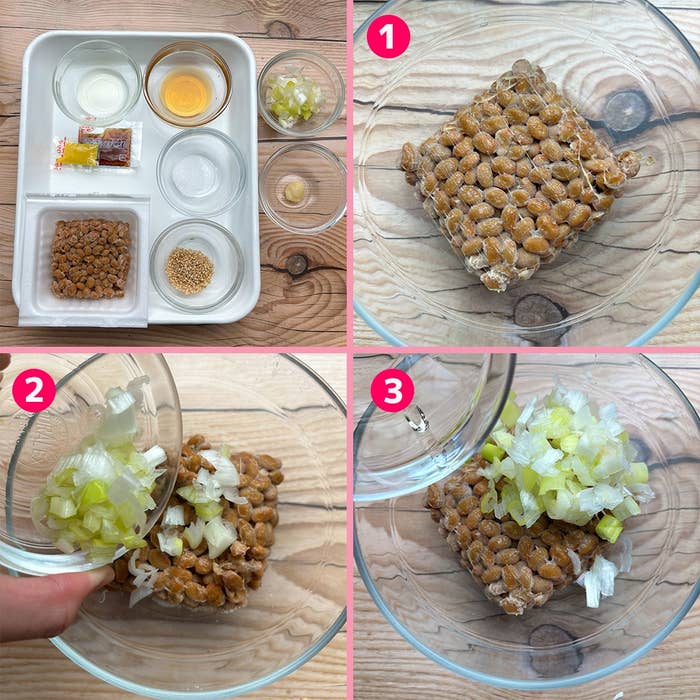 1

2

3