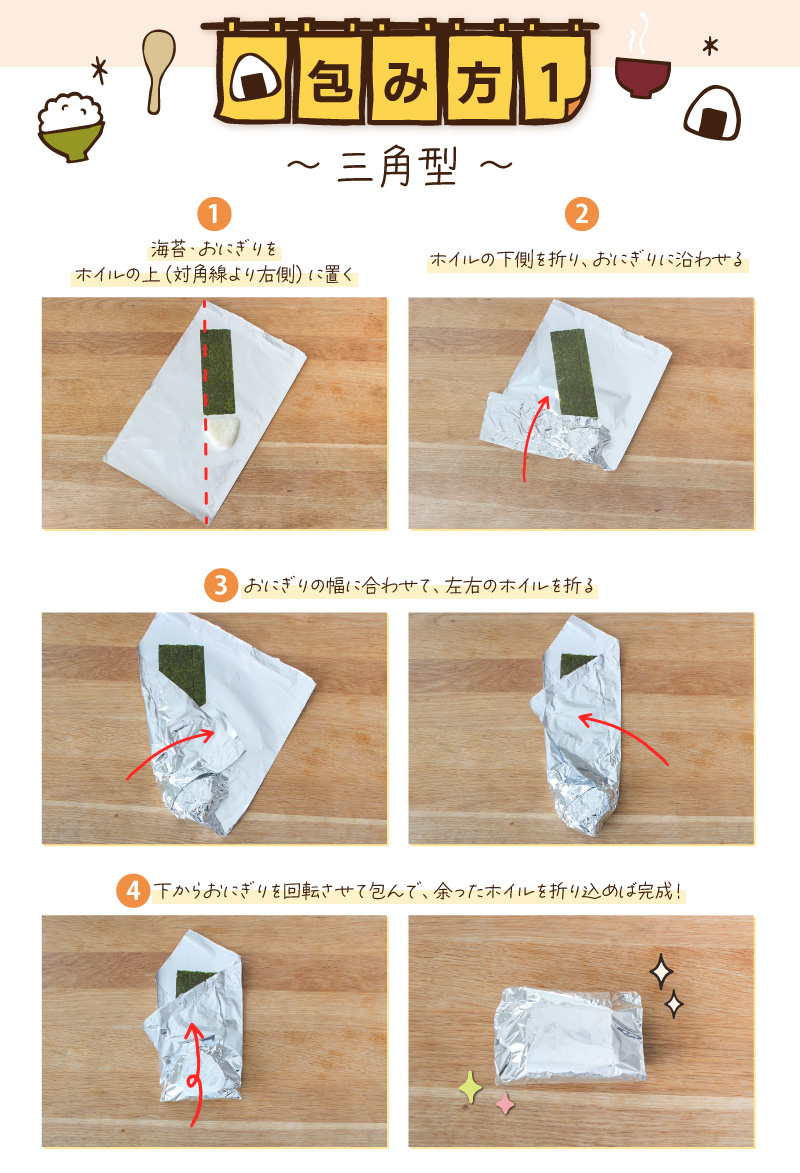 包み方1

～ 三角型 ～

1
海苔・おにぎりを
ホイルの上（対角線より右側）に置く

2
ホイルの下側を折り、おにぎりに沿わせる

3 おにぎりの幅に合わせて、左右のホイルを折る

4 下からおにぎりを回転させて包んで、余ったホイルを折り込めば完成！