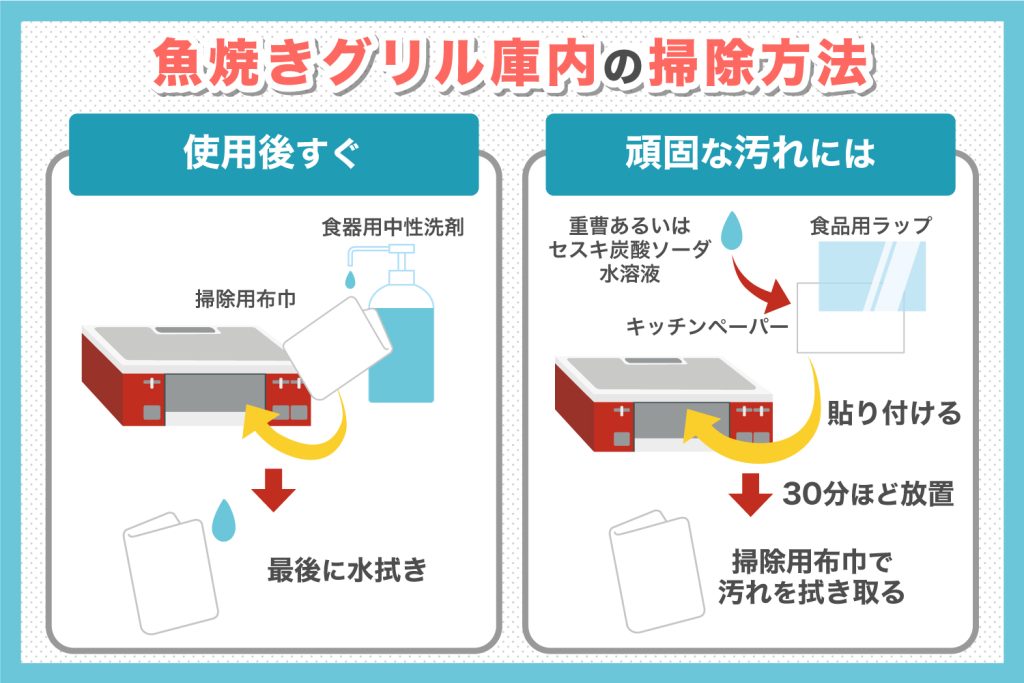 魚焼きグリル庫内の掃除方法

使用後すぐ

食器用中性洗剤

掃除用布巾

最後に水拭き

頑固な汚れには

重曹あるいは
セスキ炭酸ソーダ
水溶液

食品用ラップ

キッチンペーパー

貼り付ける

30分ほど放置

掃除用布巾で
汚れを拭き取る