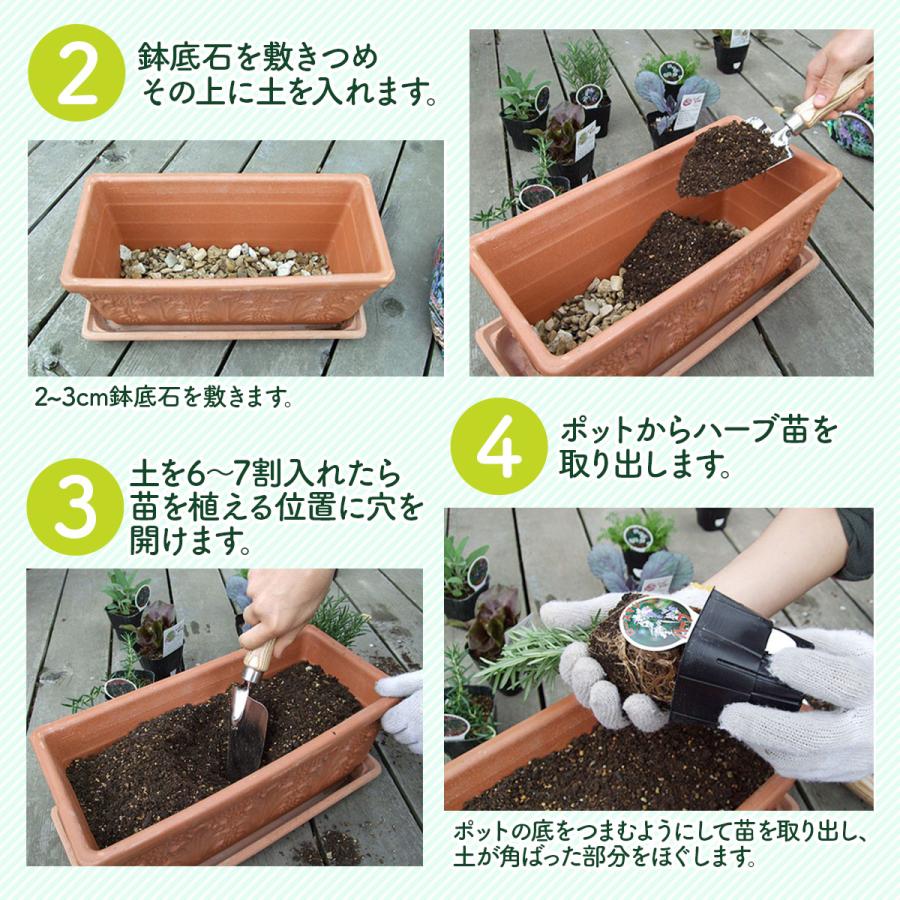 2 鉢底石を敷きつめ その上に土を入れます。

2~3cm鉢底石を敷きます。

3 土を6～7割入れたら 苗を植える位置に穴を 開けます。

4 ポットからハーブ苗を 取り出します。

ポットの底をつまむようにして苗を取り出し、土が角ばった部分をほぐします。