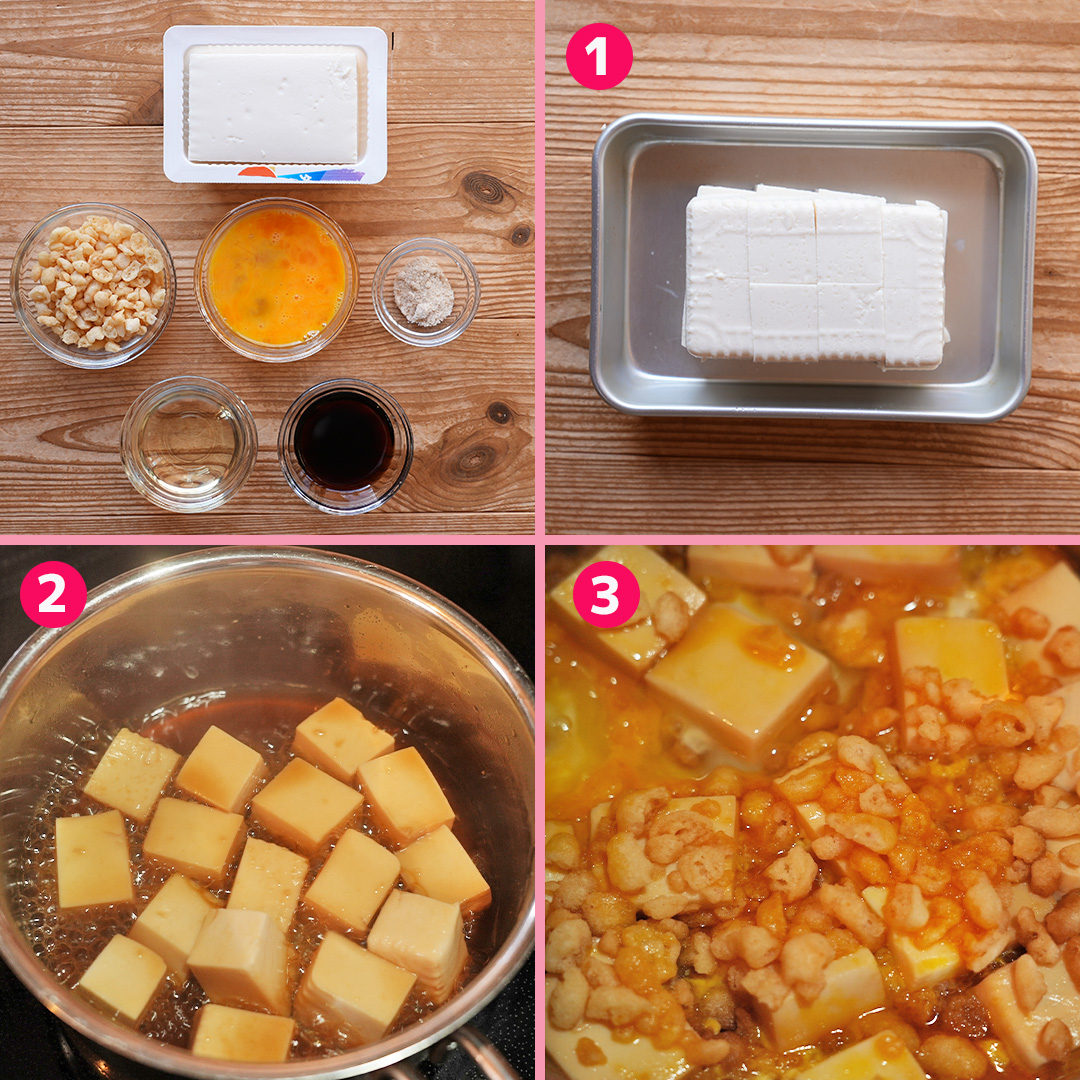 1

2

3