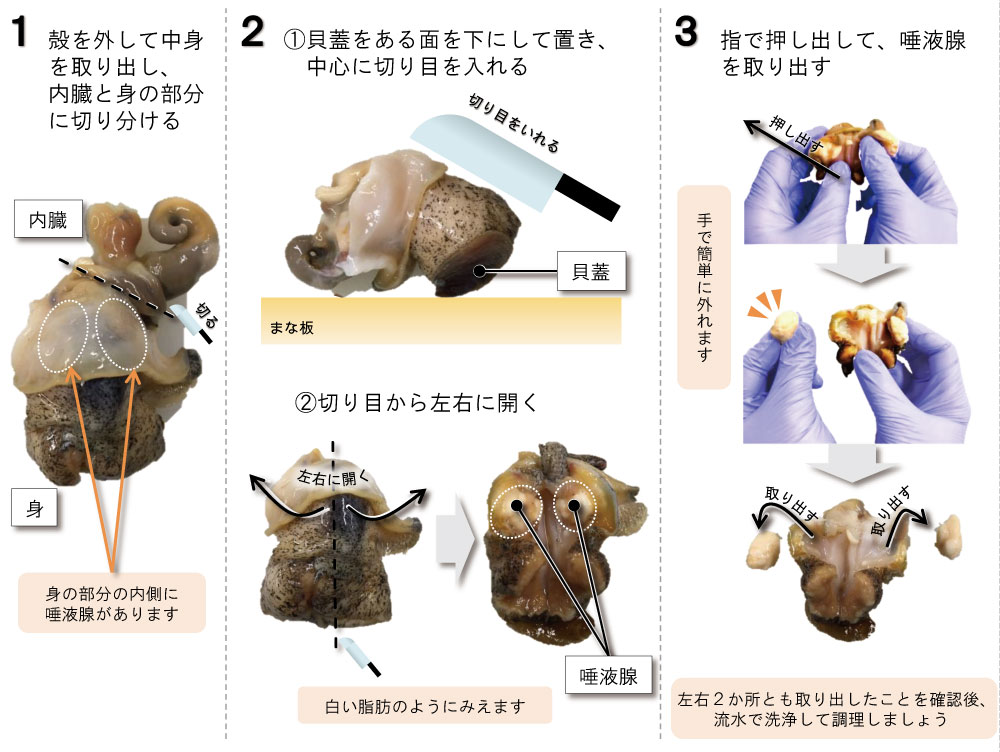 1 殻を外して中身を取り出し、内臓と身の部分に切り分ける

内臓

切る

身

身の部分の内側に唾液腺があります

2 ①貝蓋をある面を下にして置き、中心に切り目を入れる

切り目をいれる

貝蓋

まな板

②切り目から左右に開く

左右に開く

唾液腺

白い脂肪のようにみえます

3 指で押し出して、唾液腺を取り出す

押し出す

手で簡単に外れます

取り出す

取り出す

左右２か所とも取り出したことを確認後、流水で洗浄して調理しましょう