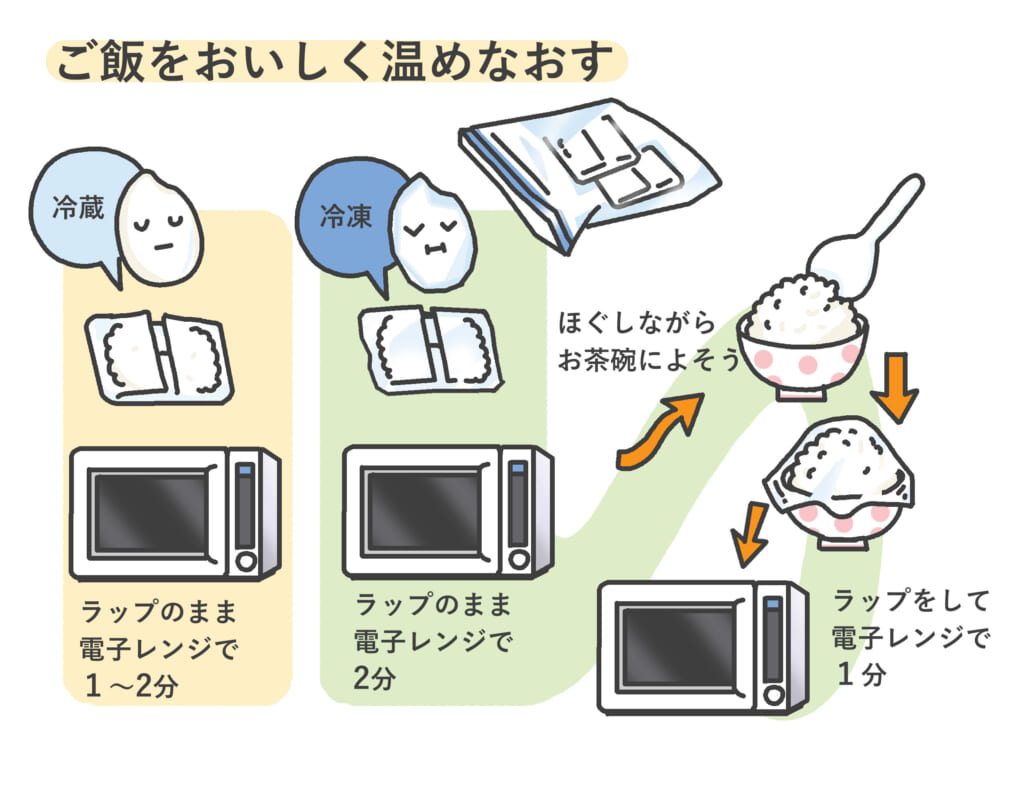 ご飯をおいしく温めなおす

冷蔵

ラップのまま
電子レンジで
１～2分

冷凍

ラップのまま
電子レンジで
2分

ほぐしながら
お茶碗によそう

ラップをして
電子レンジで
１分