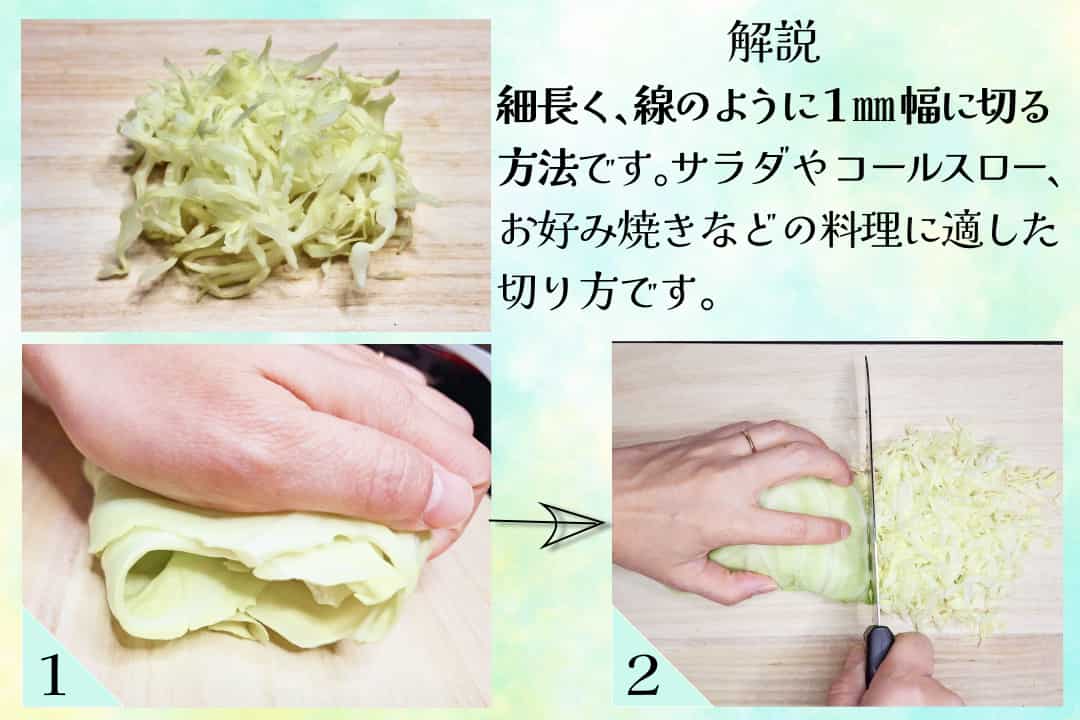 解説

細長く、線のように1㎜幅に切る方法です。サラダやコールスロー、お好み焼きなどの料理に適した切り方です。

1

2