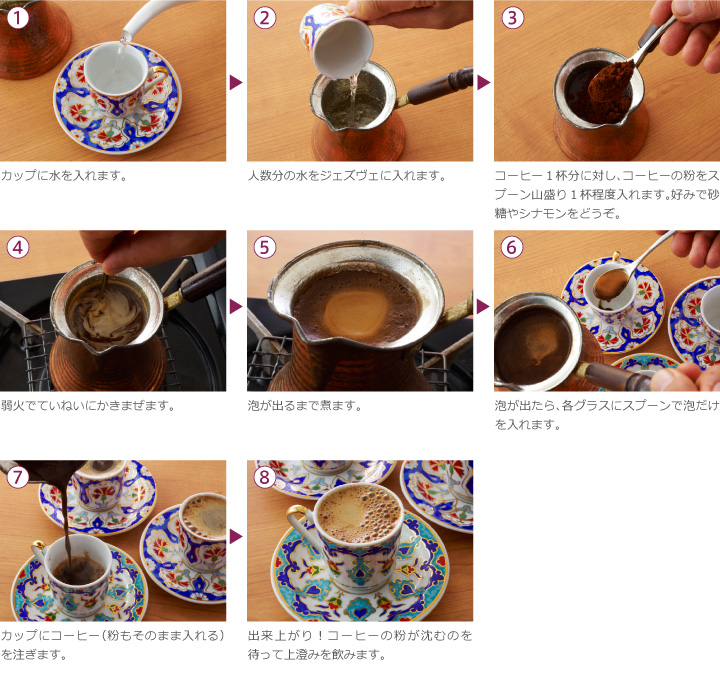 1
カップに水を入れます。

2
人数分の水をジェズヴェに入れます。

3
コーヒー１杯分に対し、コーヒーの粉をスプーン山盛り１杯程度入れます。好みで砂糖やシナモンをどうぞ。

4
弱火でていねいにかきまぜます。

5
泡が出るまで煮ます。

6
泡が出たら、各グラスにスプーンで泡だけを入れます。

7
カップにコーヒー（粉もそのまま入れる）を注ぎます。

8
出来上がり！コーヒーの粉が沈むのを待って上澄みを飲みます。