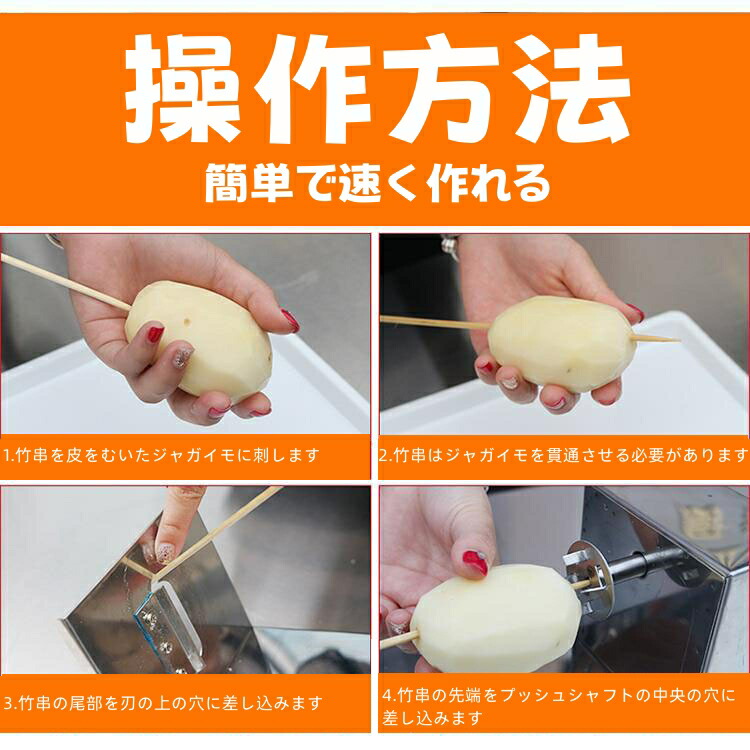 操作方法

簡単で速く作れる

1.竹串を皮をむいたジャガイモに刺します

2.竹串はジャガイモを貫通させる必要があります

3.竹串の尾部を刃の上の穴に差し込みます

4.竹串の先端をプッシュシャフトの中央の穴に差し込みます