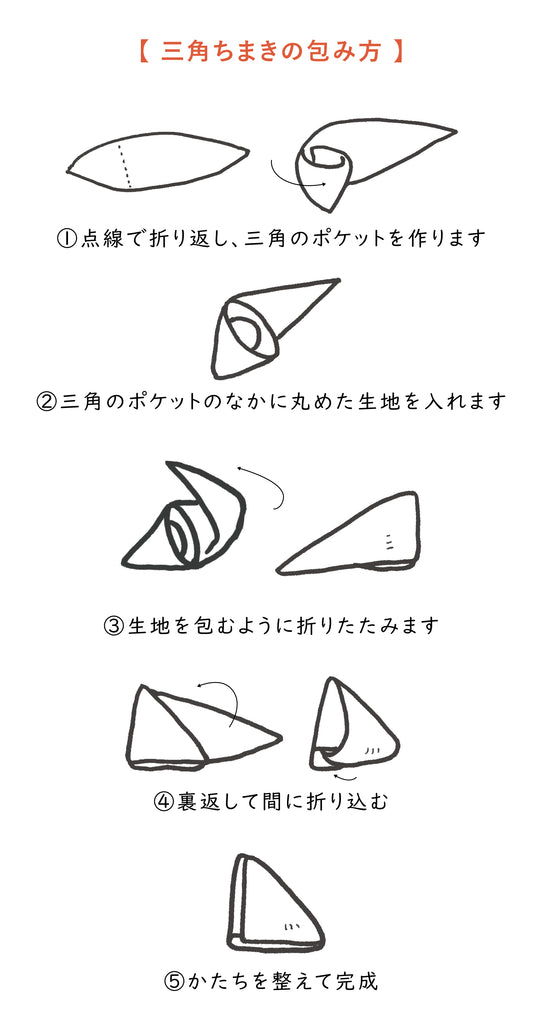 【 三角ちまきの包み方 】

①点線で折り返し、三角のポケットを作ります

②三角のポケットのなかに丸めた生地を入れます

③生地を包むように折りたたみます

④裏返して間に折り込む

⑤かたちを整えて完成