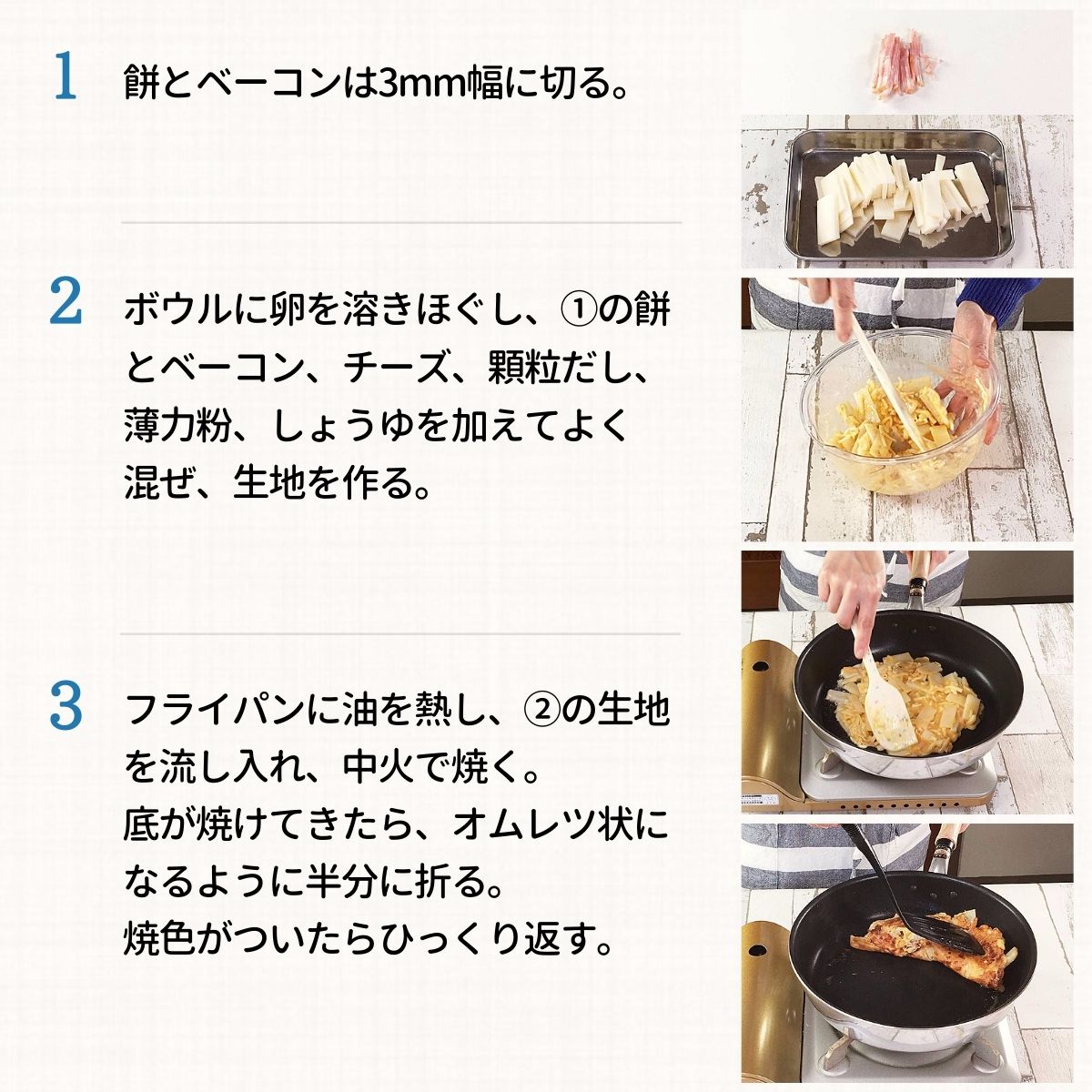 1 餅とベーコンは3mm幅に切る。

2 ボウルに卵を溶きほぐし、①の餅とベーコン、チーズ、顆粒だし、薄力粉、しょうゆを加えてよく混ぜ、生地を作る。

3 フライパンに油を熱し、②の生地を流し入れ、中火で焼く。
底が焼けてきたら、オムレツ状になるように半分に折る。
焼色がついたらひっくり返す。