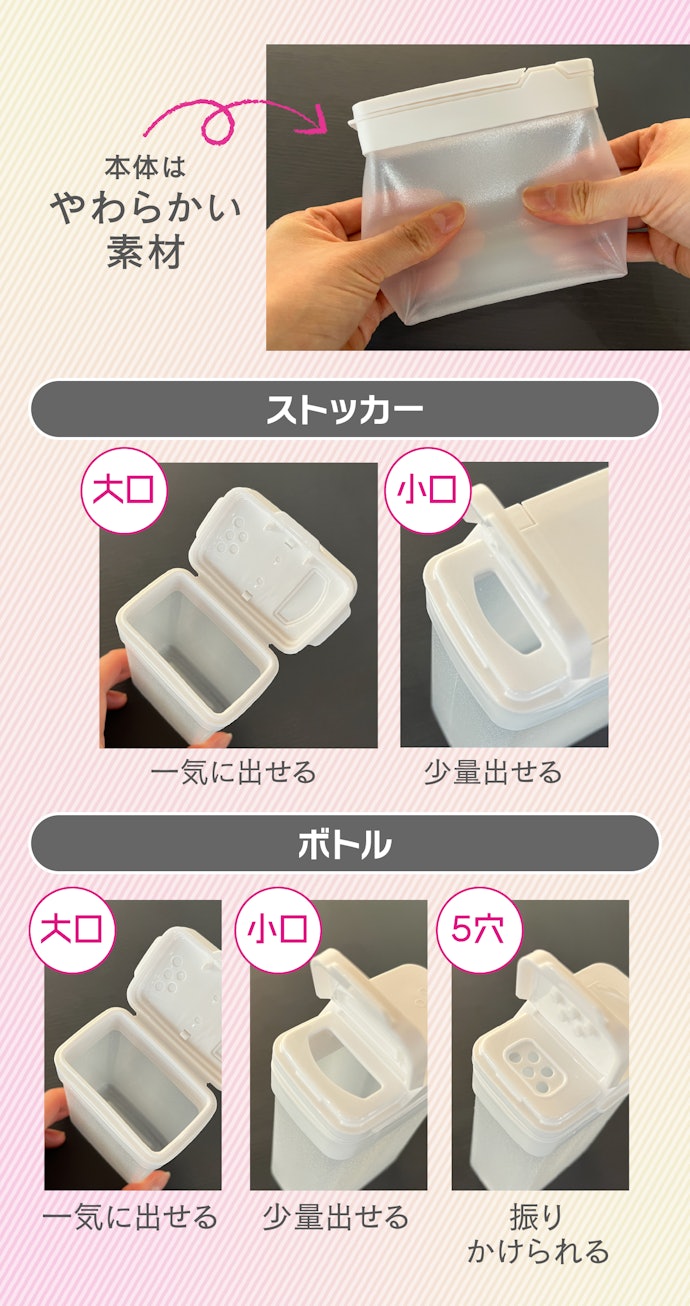 本体は
やわらかい
素材

ストッカー

大口

小口

一気に出せる

少量出せる

ボトル

大口

小口

5穴

一気に出せる

少量出せる

振り
かけられる