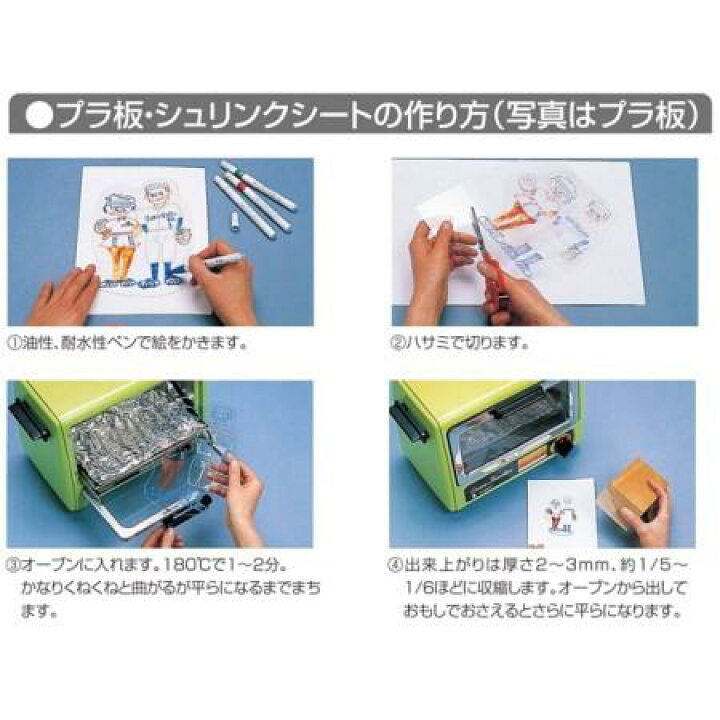 ●プラ板・シュリンクシートの作り方（写真はプラ板）

①油性、耐水性ペンで絵をかきます。

②ハサミで切ります。

③オーブンに入れます。180℃で1～2分。かなりくねくねと曲がるが平らになるまでまちます。

④出来上がりは厚さ2～3mm、約1/5～1/6ほどに収縮します。オーブンから出しておもしでおさえるとさらに平らになります。