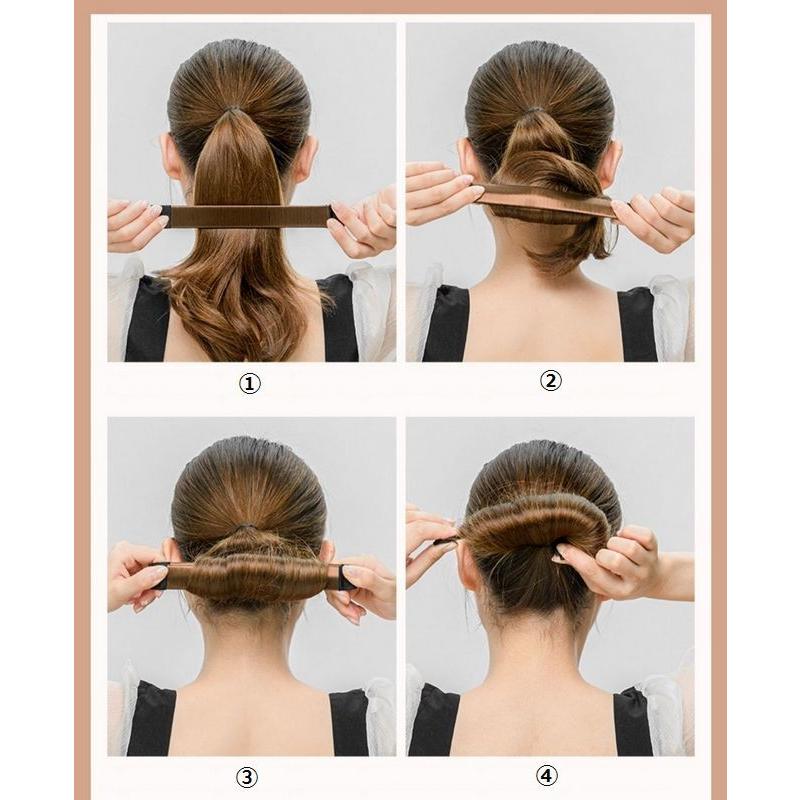 ①

②

③

④