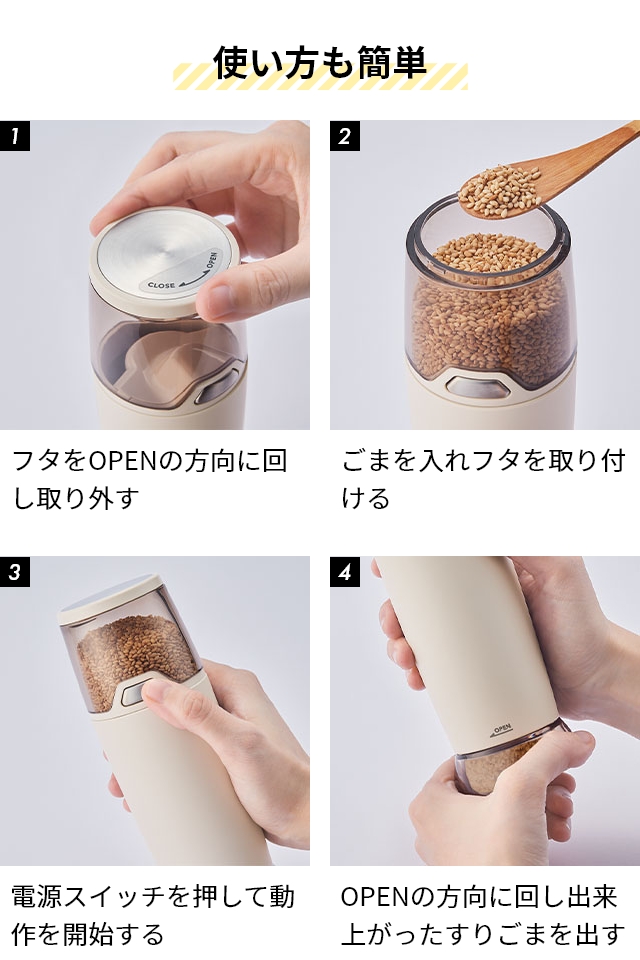 使い方も簡単

1

CLOSE OPEN

フタをOPENの方向に回し取り外す

2

ごまを入れフタを取り付ける

3

電源スイッチを押して動作を開始する

4

OPEN

OPENの方向に回し出来上がったすりごまを出す