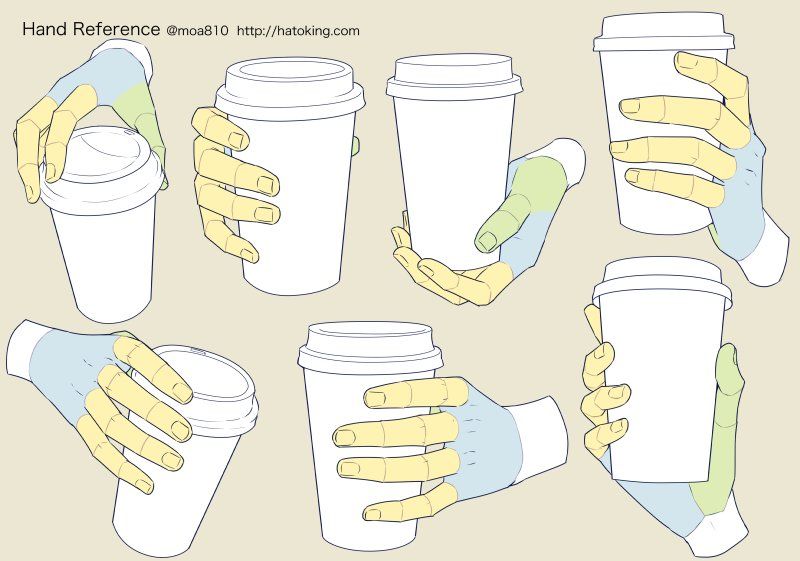 Hand Reference @moa810 http://hatoking.com