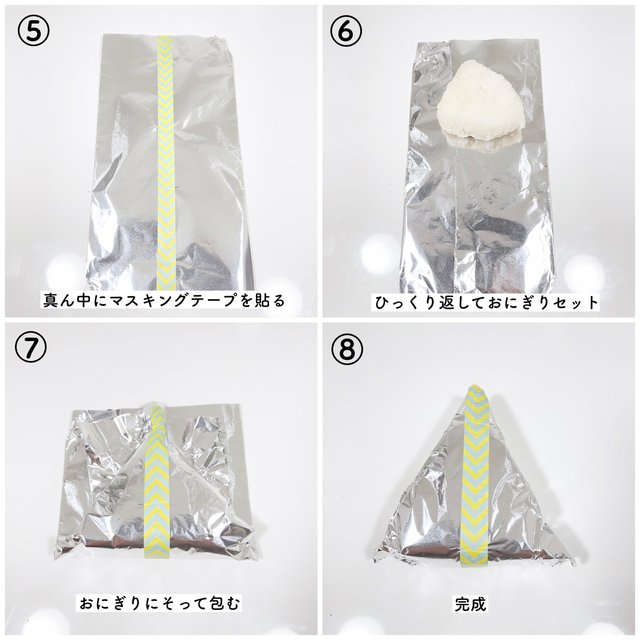 ⑤
真ん中にマスキングテープを貼る

⑥
ひっくり返しておにぎりセット

⑦
おにぎりにそって包む

⑧
完成