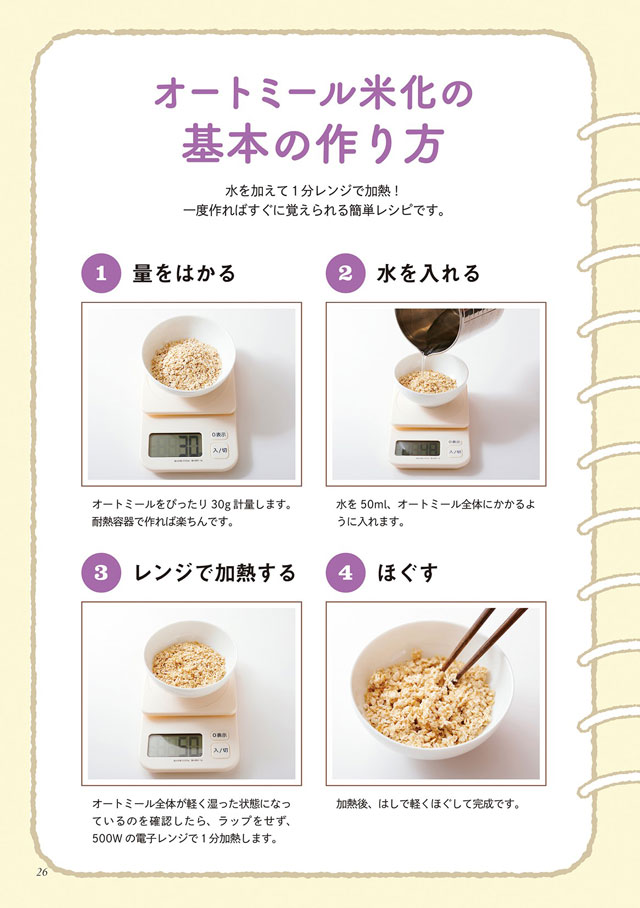 オートミール米化の
基本の作り方

水を加えて1分レンジで加熱！
一度作ればすぐに覚えられる簡単レシピです。

1 量をはかる

30
0表示
入/切

オートミールをぴったり30g計量します。耐熱容器で作れば楽ちんです。

2 水を入れる

0表示
入/切

水を50ml、オートミール全体にかかるように入れます。

3 レンジで加熱する

50
0表示
入/切

オートミール全体が軽く湿った状態になっているのを確認したら、ラップをせず、500Wの電子レンジで1分加熱します。

4 ほぐす

加熱後、はしで軽くほぐして完成です。

26