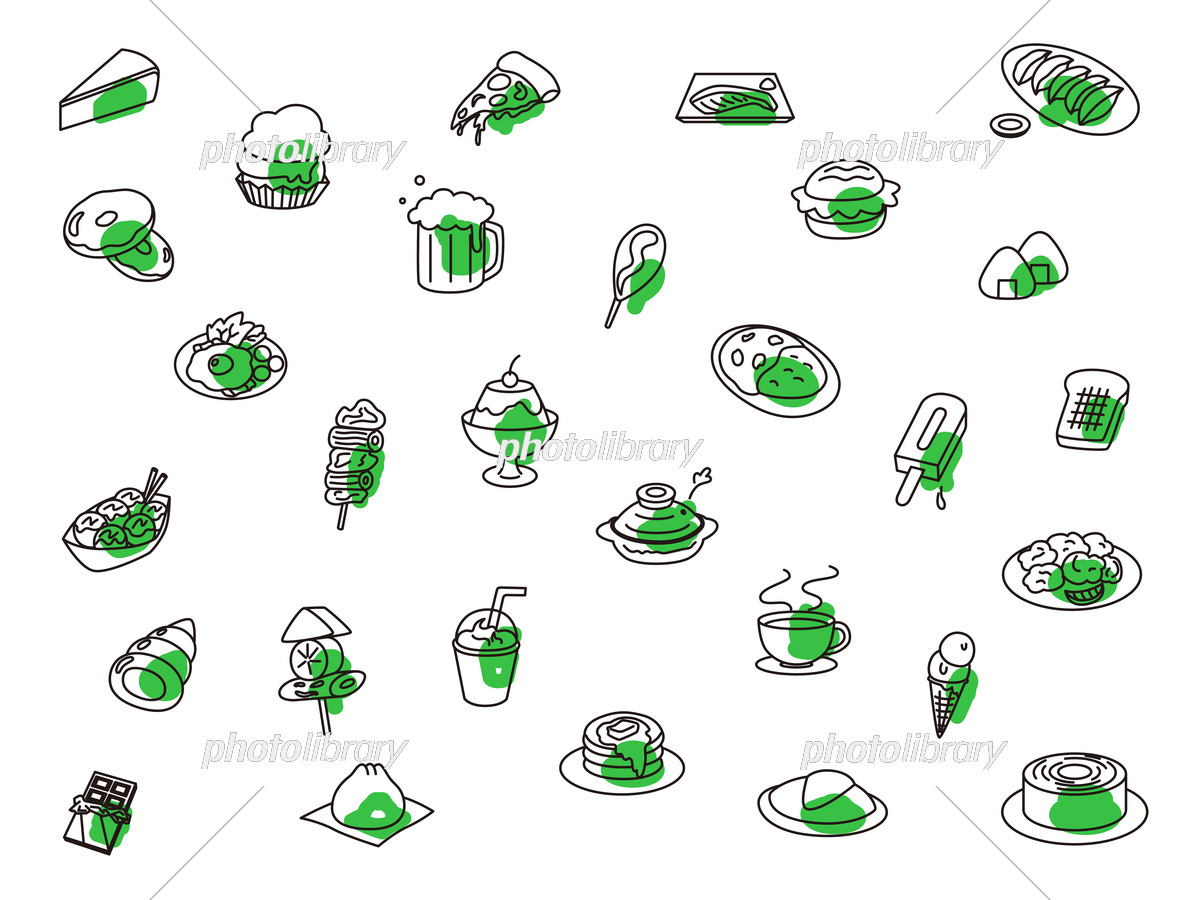 photolibrary
photolibrary
photolibrary
photolibrary
photolibrary