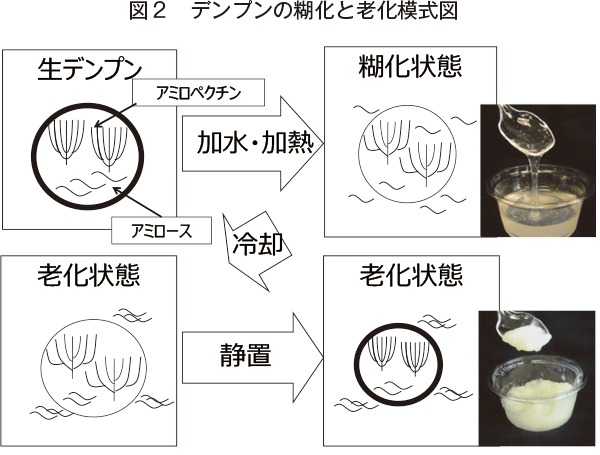 図２　デンプンの糊化と老化模式図

生デンプン

アミロペクチン

アミロース

加水・加熱

糊化状態

冷却

老化状態

静置

老化状態