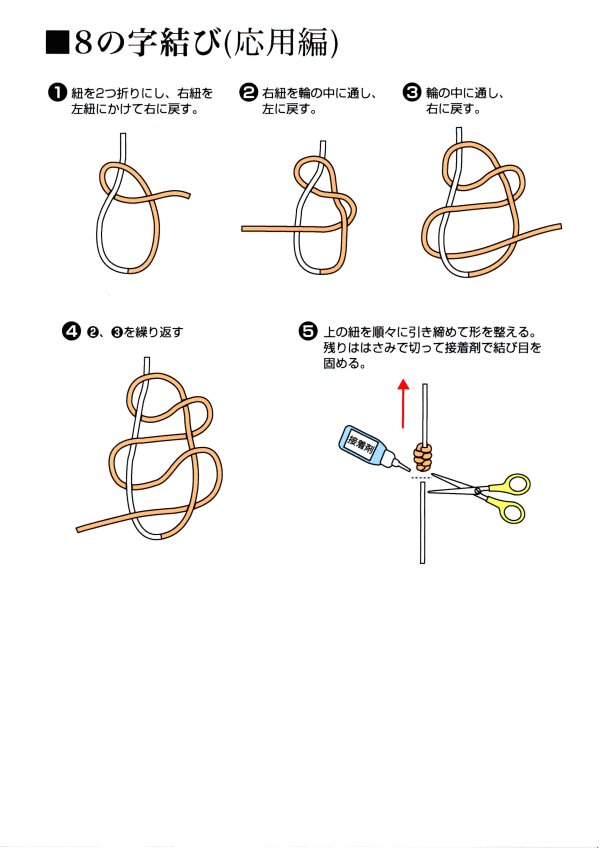 ■8の字結び(応用編)

❶ 紐を2つ折りにし、右紐を左紐にかけて右に戻す。

❷ 右紐を輪の中に通し、左に戻す。

❸ 輪の中に通し、右に戻す。

❹ ❷、❸を繰り返す

❺ 上の紐を順々に引き締めて形を整える。残りははさみで切って接着剤で結び目を固める。

接着剤