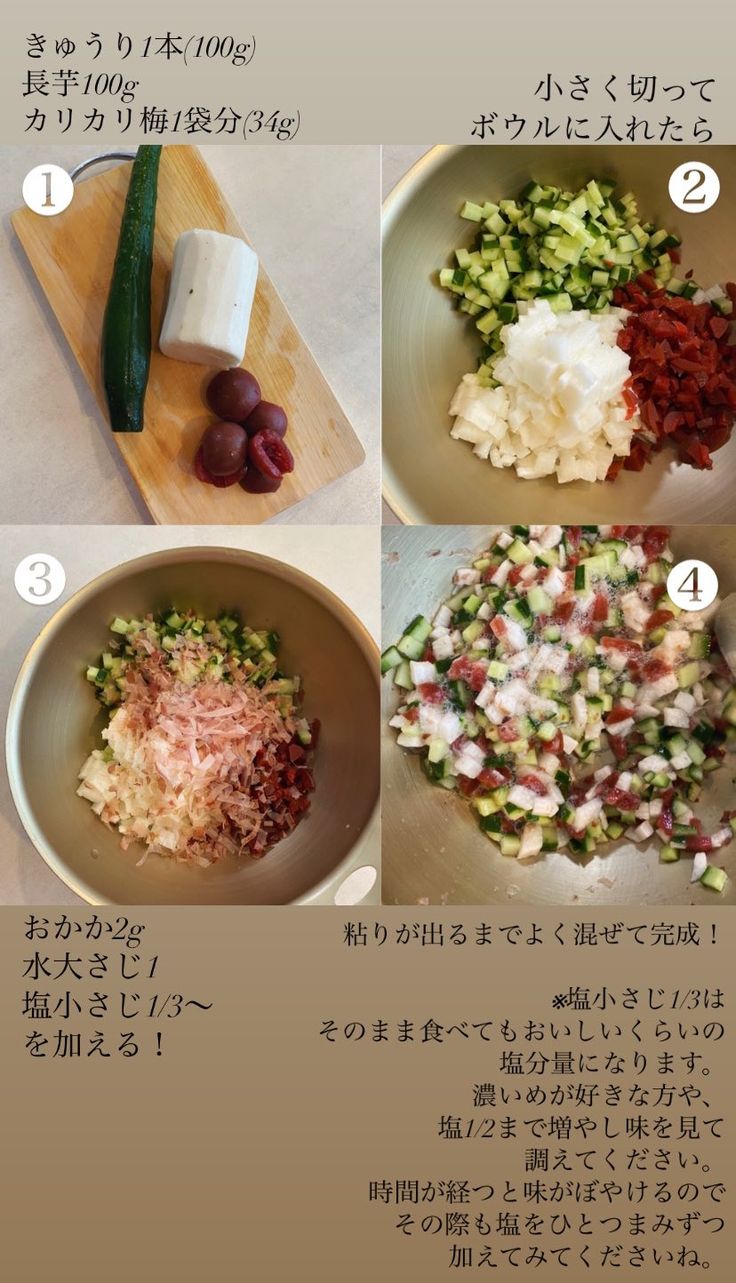 きゅうり1本(100g)
長芋100g
カリカリ梅1袋分(34g)

小さく切って
ボウルに入れたら

1

2

3

4

おかか2g
水大さじ1
塩小さじ1/3〜
を加える！

粘りが出るまでよく混ぜて完成！

※塩小さじ1/3は
そのまま食べてもおいしいくらいの
塩分量になります。
濃いめが好きな方や、
塩1/2まで増やし味を見て
調えてください。
時間が経つと味がぼやけるので
その際も塩をひとつまみずつ
加えてみてくださいね。