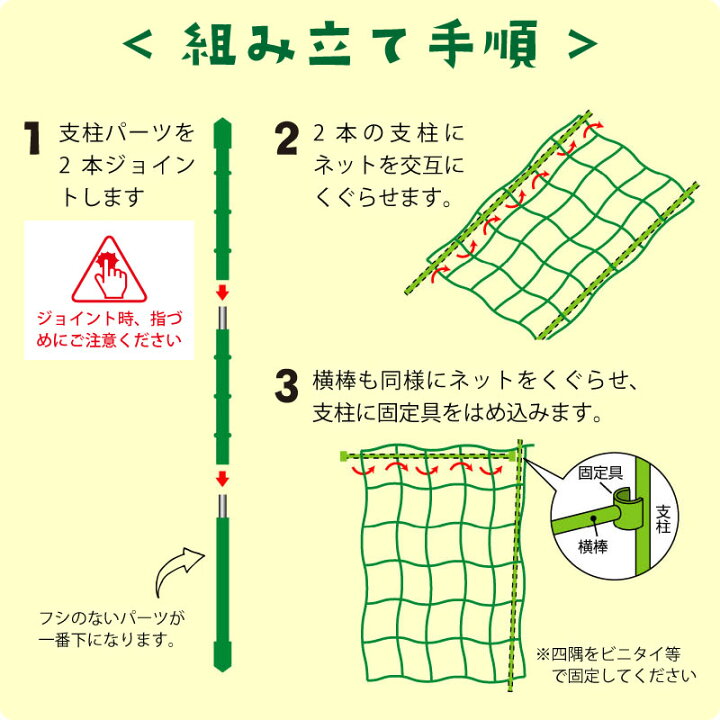 ＜ 組み立て手順 ＞

1 支柱パーツを2本ジョイントします

ジョイント時、指づめにご注意ください

フシのないパーツが一番下になります。

2 2本の支柱にネットを交互にくぐらせます。

3 横棒も同様にネットをくぐらせ、支柱に固定具をはめ込みます。

固定具

支柱

横棒

※四隅をビニタイ等で固定してください