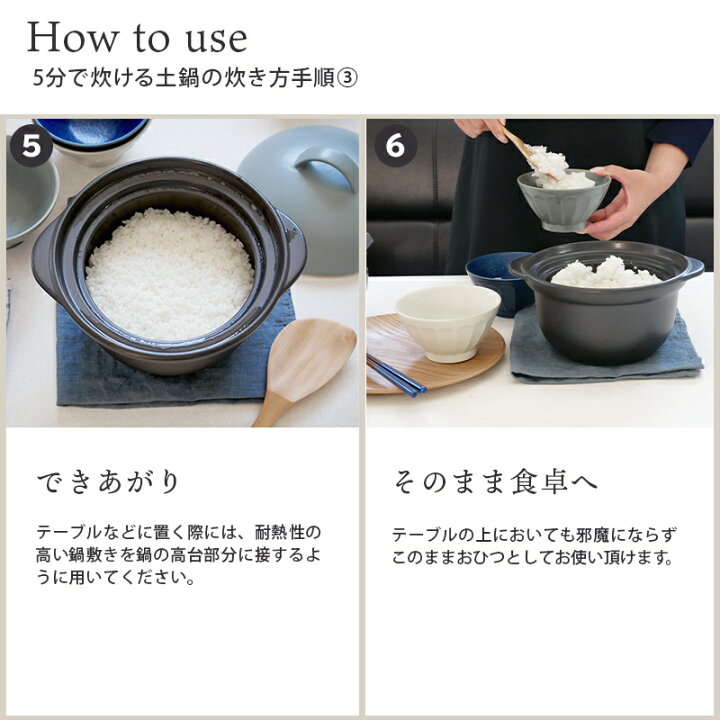 How to use
5分で炊ける土鍋の炊き方手順③

5

できあがり

テーブルなどに置く際には、耐熱性の高い鍋敷きを鍋の高台部分に接するように用いてください。

6

そのまま食卓へ

テーブルの上においても邪魔にならずこのままおひつとしてお使い頂けます。