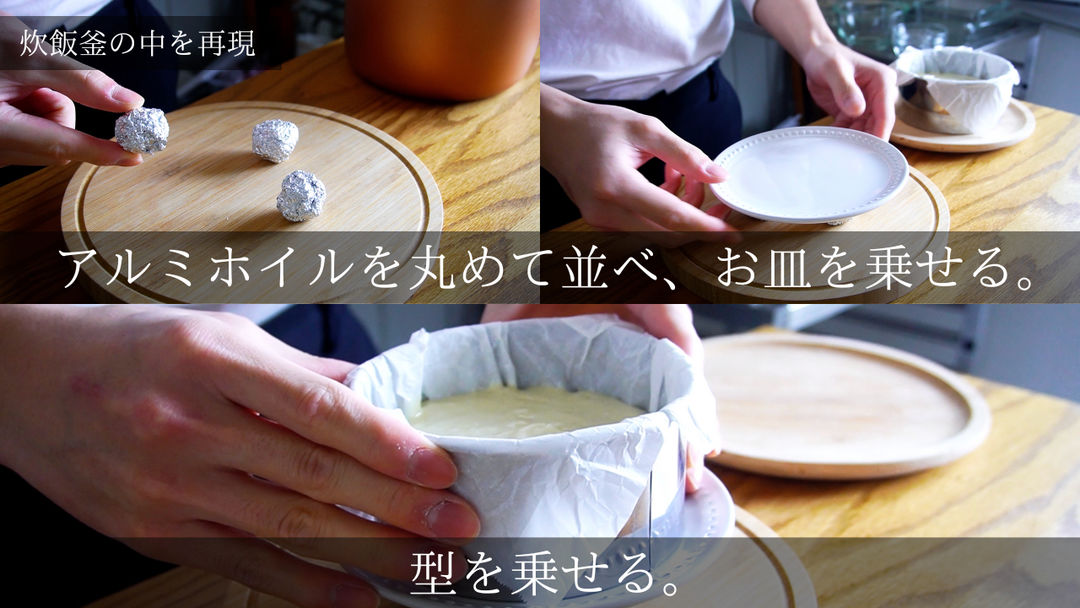 炊飯釜の中を再現

アルミホイルを丸めて並べ、お皿を乗せる。

型を乗せる。