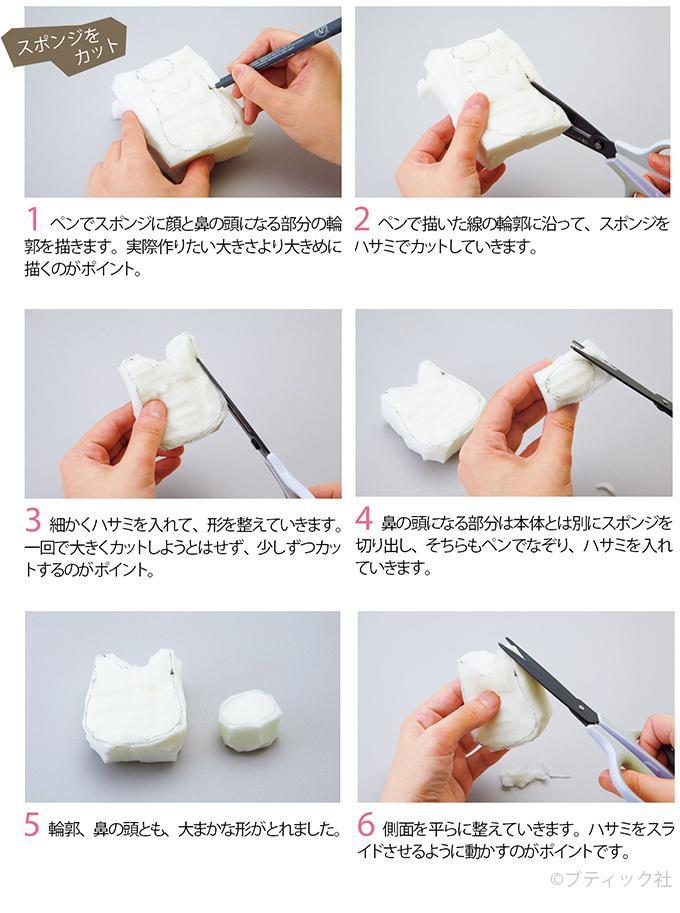 スポンジをカット

1 ペンでスポンジに顔と鼻の頭になる部分の輪郭を描きます。実際作りたい大きさより大きめに描くのがポイント。

2 ペンで描いた線の輪郭に沿って、スポンジをハサミでカットしていきます。

3 細かくハサミを入れて、形を整えていきます。一回で大きくカットしようとはせず、少しずつカットするのがポイント。

4 鼻の頭になる部分は本体とは別にスポンジを切り出し、そちらもペンでなぞり、ハサミを入れていきます。

5 輪郭、鼻の頭とも、大まかな形がとれました。

6 側面を平らに整えていきます。ハサミをスライドさせるように動かすのがポイントです。

©ブティック社