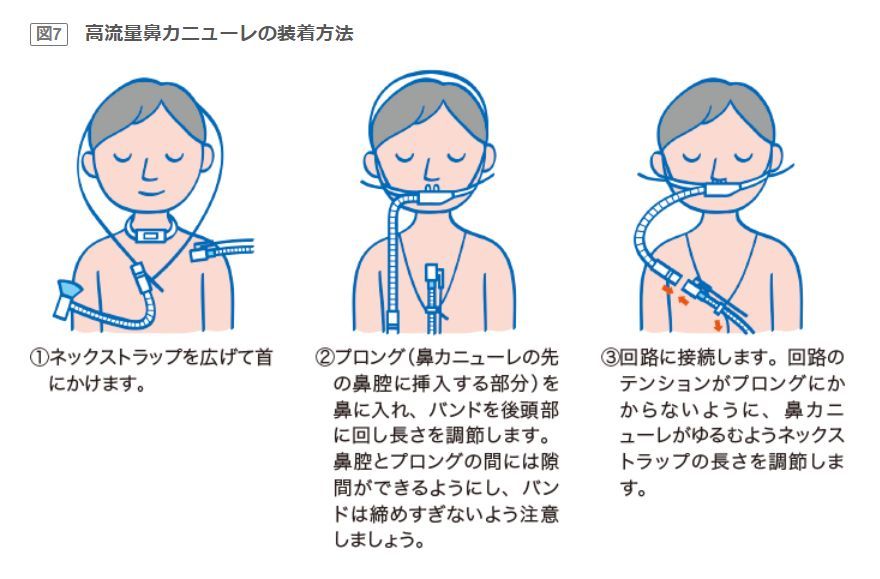 図7　高流量鼻カニューレの装着方法

①ネックストラップを広げて首にかけます。

②プロング（鼻カニューレの先の鼻腔に挿入する部分）を鼻に入れ、バンドを後頭部に回し長さを調節します。鼻腔とプロングの間には隙間ができるようにし、バンドは締めすぎないよう注意しましょう。

③回路に接続します。回路のテンションがプロングにかからないように、鼻カニューレがゆるむようネックストラップの長さを調節します。