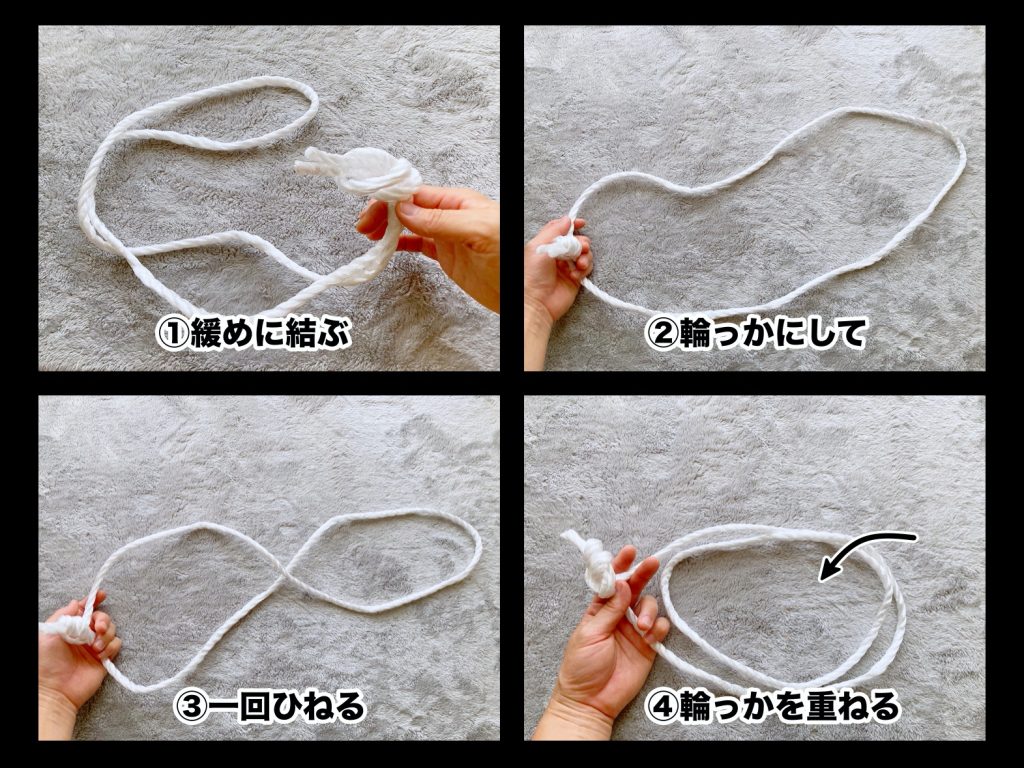 ①緩めに結ぶ

②輪っかにして

③一回ひねる

④輪っかを重ねる