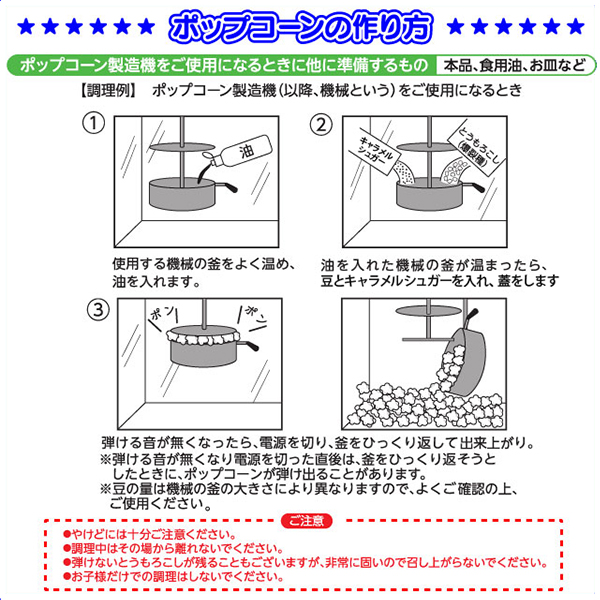 ★★★★★★ ポップコーンの作り方 ★★★★★★

ポップコーン製造機をご使用になるときに他に準備するもの 本品、食用油、お皿など

【調理例】 ポップコーン製造機（以降、機械という）をご使用になるとき

①

油

使用する機械の釜をよく温め、油を入れます。

②

キャラメルシュガー

とうもろこし（爆裂種）

油を入れた機械の釜が温まったら、豆とキャラメルシュガーを入れ、蓋をします

③

ポン

ポン

弾ける音が無くなったら、電源を切り、釜をひっくり返して出来上がり。
※弾ける音が無くなり電源を切った直後は、釜をひっくり返そうとしたときに、ポップコーンが弾け出ることがあります。
※豆の量は機械の釜の大きさにより異なりますので、よくご確認の上、ご使用ください。

ご注意
●やけどには十分ご注意ください。
●調理中はその場から離れないでください。
●弾けないとうもろこしが残ることもございますが、非常に固いので召し上がらないでください。
●お子様だけでの調理はしないでください。