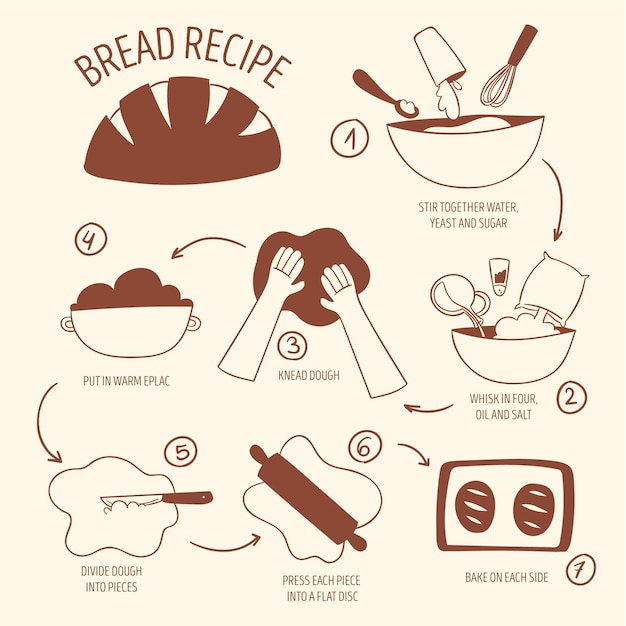 BREAD RECIPE

1

STIR TOGETHER WATER, YEAST AND SUGAR

2

WHISK IN FOUR, OIL AND SALT

3

KNEAD DOUGH

4

PUT IN WARM EPLAC

5

DIVIDE DOUGH INTO PIECES

6

PRESS EACH PIECE INTO A FLAT DISC

7

BAKE ON EACH SIDE