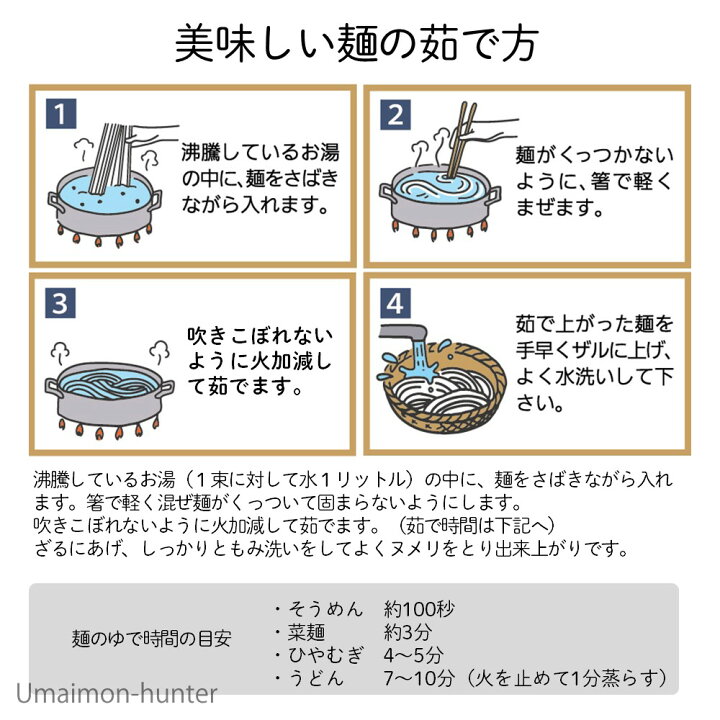 美味しい麺の茹で方

1
沸騰しているお湯の中に、麺をさばきながら入れます。

2
麺がくっつかないように、箸で軽くまぜます。

3
吹きこぼれないように火加減して茹でます。

4
茹で上がった麺を手早くザルに上げ、よく水洗いして下さい。

沸騰しているお湯（１束に対して水１リットル）の中に、麺をさばきながら入れます。箸で軽く混ぜ麺がくっついて固まらないようにします。
吹きこぼれないように火加減して茹でます。（茹で時間は下記へ）
ざるにあげ、しっかりともみ洗いをしてよくヌメリをとり出来上がりです。

麺のゆで時間の目安
・そうめん　約100秒
・菜麺　約3分
・ひやむぎ　4～5分
・うどん　7～10分（火を止めて1分蒸らす）

Umaimon-hunter