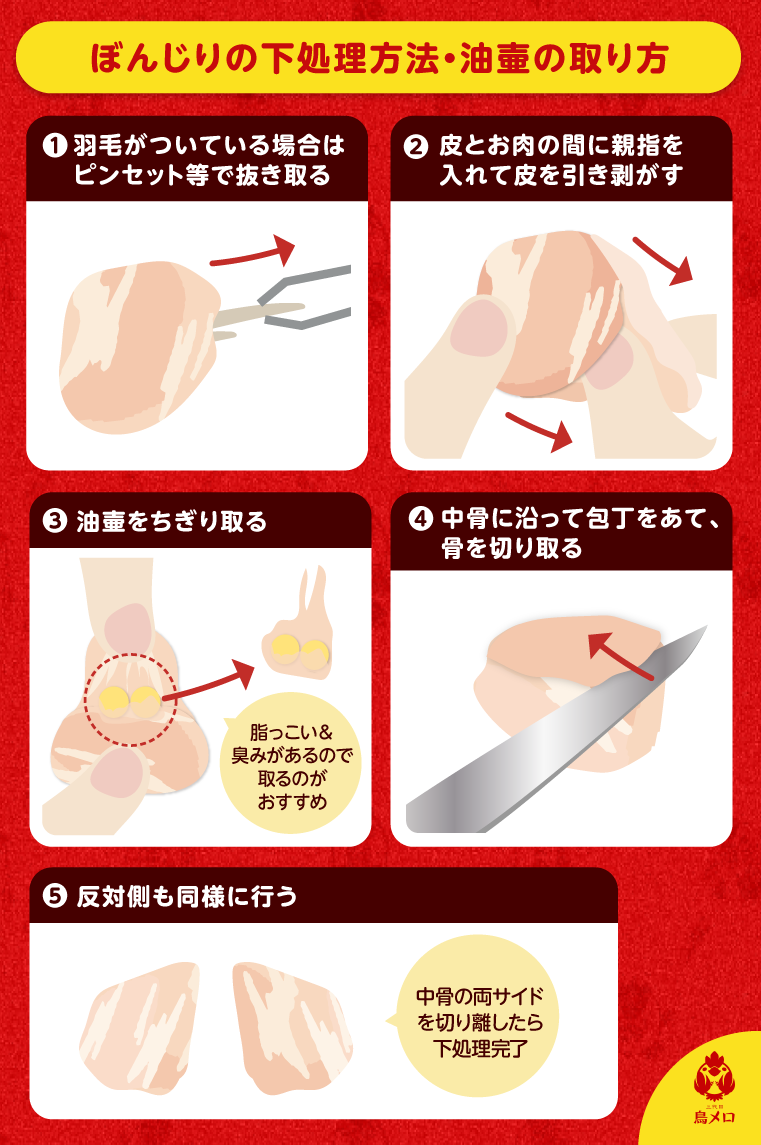 ぼんじりの下処理方法・油壷の取り方

❶ 羽毛がついている場合はピンセット等で抜き取る

❷ 皮とお肉の間に親指を入れて皮を引き剥がす

❸ 油壷をちぎり取る

脂っこい＆臭みがあるので取るのがおすすめ

❹ 中骨に沿って包丁をあて、骨を切り取る

❺ 反対側も同様に行う

中骨の両サイドを切り離したら下処理完了

鳥メロ