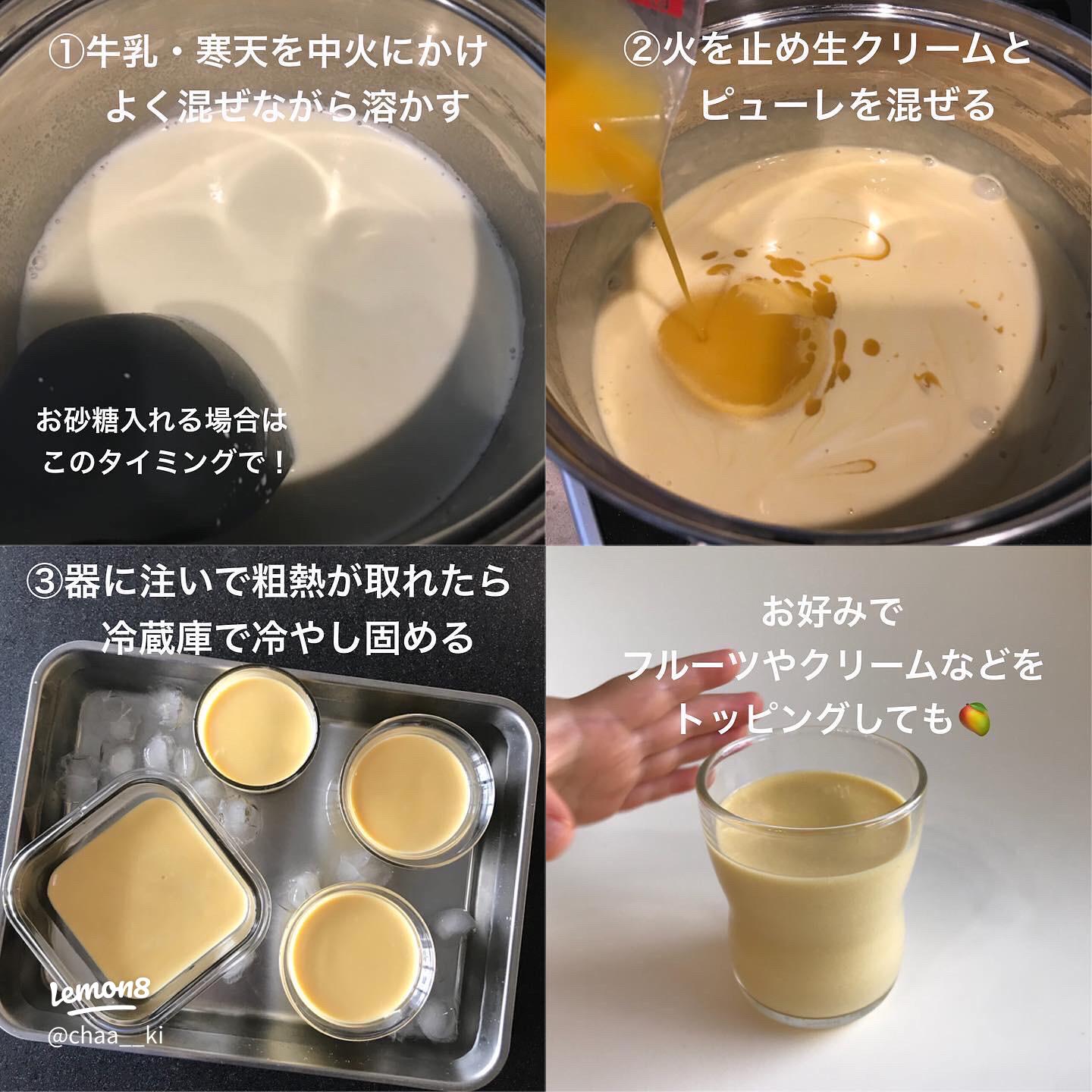 ①牛乳・寒天を中火にかけ
よく混ぜながら溶かす

お砂糖入れる場合は
このタイミングで！

②火を止め生クリームと
ピューレを混ぜる

③器に注いで粗熱が取れたら
冷蔵庫で冷やし固める

Lemon8
@chaa__ki

お好みで
フルーツやクリームなどを
トッピングしても🥭